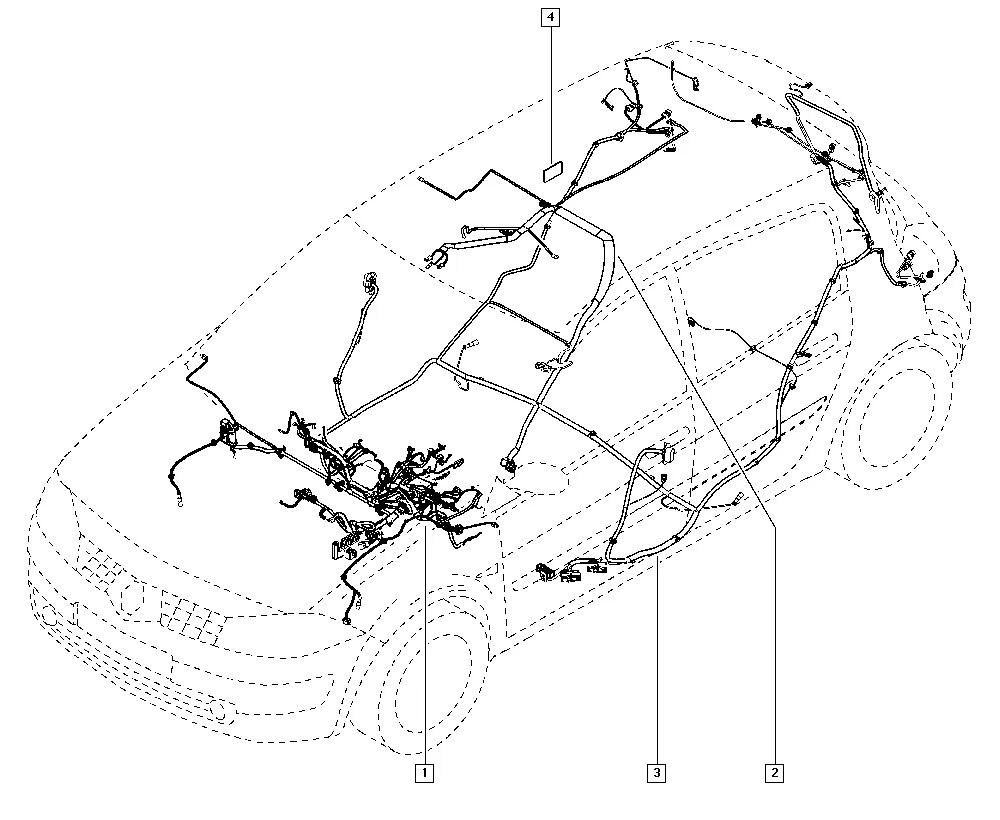 4
1
3
2