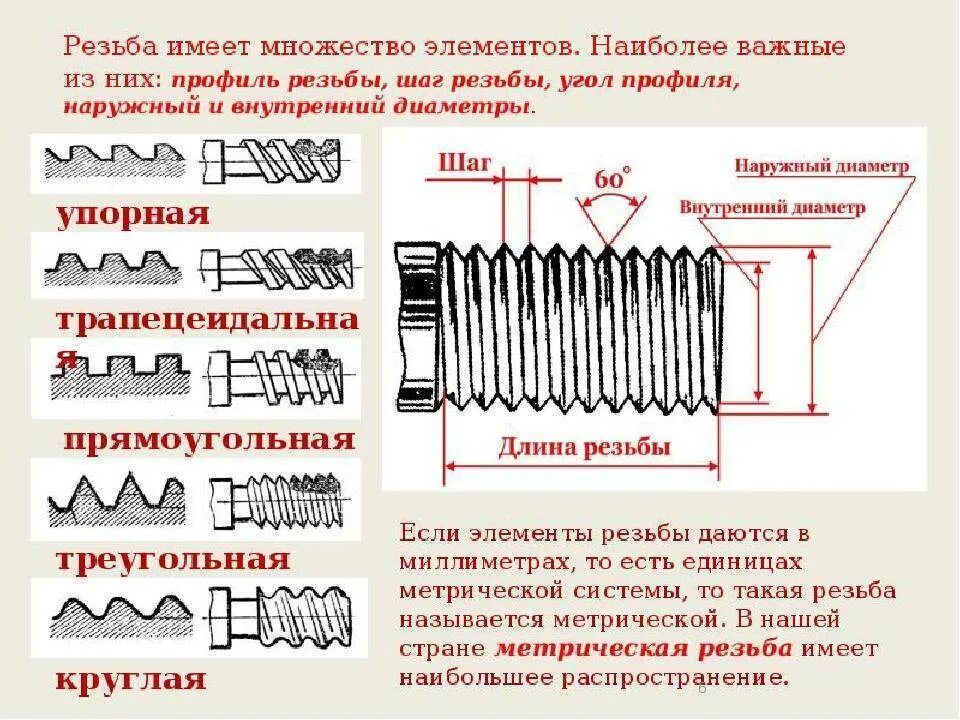 Резьба имеет множество элементов. Наиболее важные из них: профиль резьбы, шаг резьбы, угол профиля, наружный и внутренний диаметры.

упорная

трапецеидальная

прямоугольная

треугольная

круглая

Шаг

$60^\circ$

Наружный диаметр

Внутренний диаметр

Длина резьбы

Если элементы резьбы даются в миллиметрах, то есть единицах метрической системы, то такая резьба называется метрической. В нашей стране метрическая резьба имеет наибольшее распространение.

6