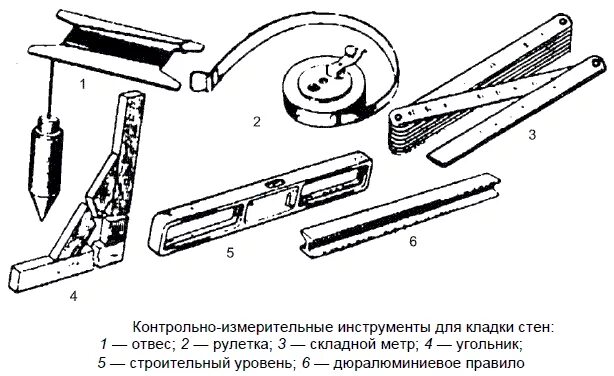 1

2

3

4

5

6

Контрольно-измерительные инструменты для кладки стен: 1 — отвес; 2 — рулетка; 3 — складной метр; 4 — угольник; 5 — строительный уровень; 6 — дюралюминиевое правило