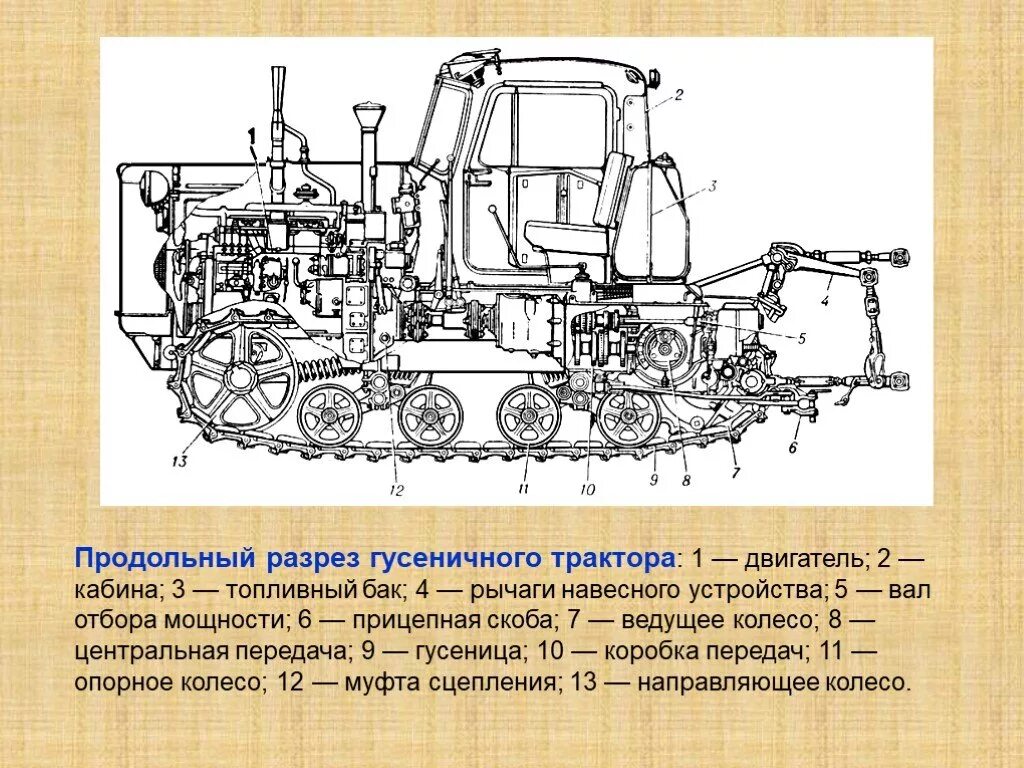 1
2
3
4
5
6
7
8
9
10
11
12
13

Продольный разрез гусеничного трактора: 1 — двигатель; 2 — кабина; 3 — топливный бак; 4 — рычаги навесного устройства; 5 — вал отбора мощности; 6 — прицепная скоба; 7 — ведущее колесо; 8 — центральная передача; 9 — гусеница; 10 — коробка передач; 11 — опорное колесо; 12 — муфта сцепления; 13 — направляющее колесо.