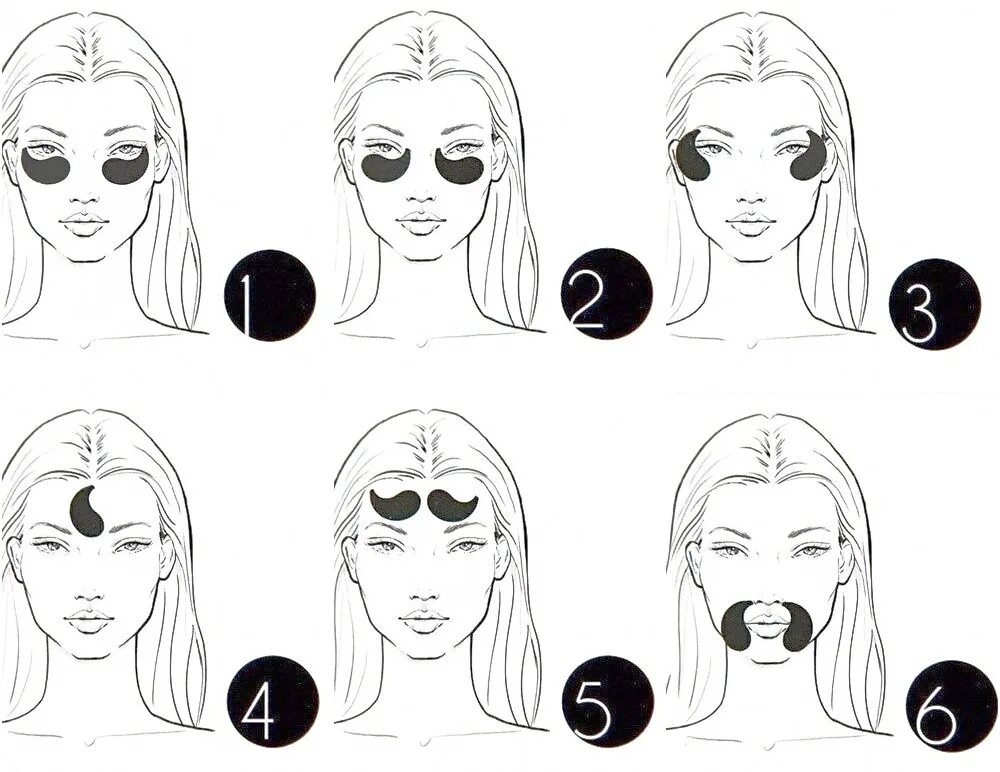 1

2

3

4

5

6