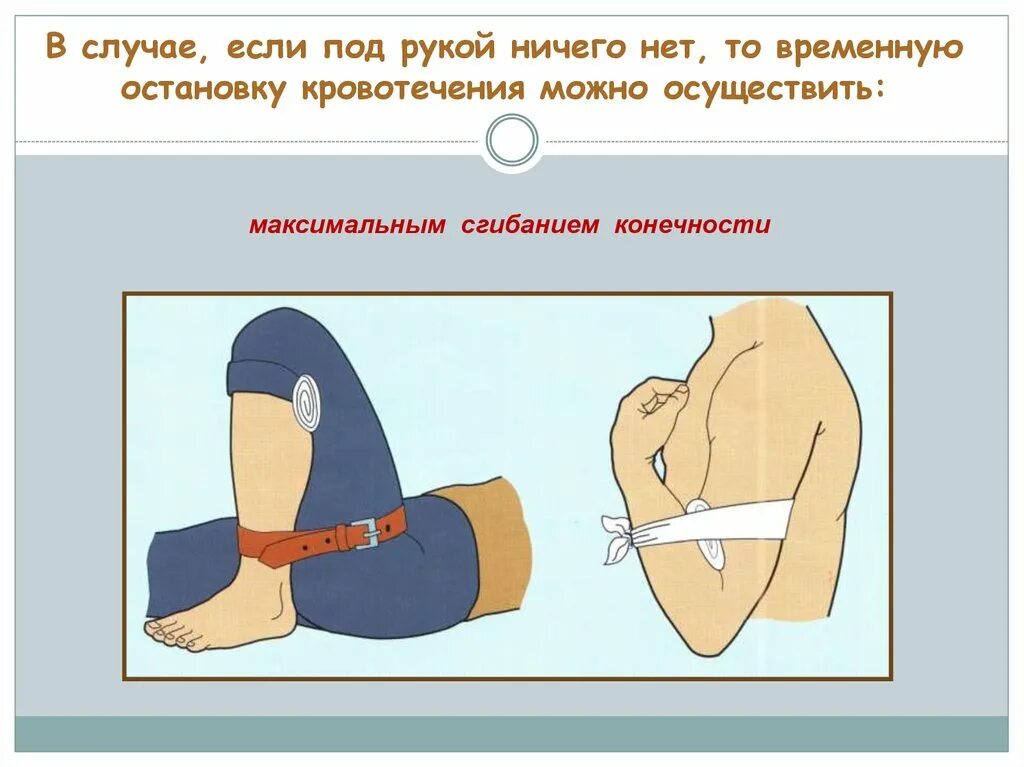 В случае, если под рукой ничего нет, то временную остановку кровотечения можно осуществить:

максимальным сгибанием конечности