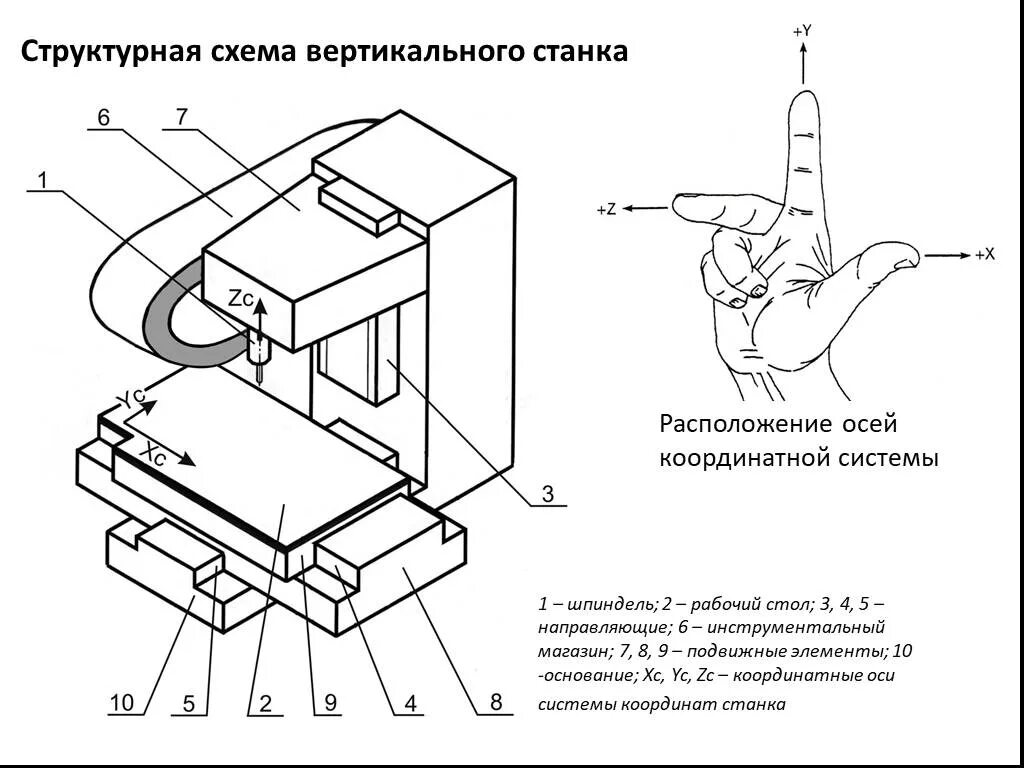 Структурная схема вертикального станка

6
7
1
Zc
Yc
Xc
3
10
5
2
9
4
8

+Y
+Z
+X

Расположение осей координатной системы

1 – шпиндель; 2 – рабочий стол; 3, 4, 5 – направляющие; 6 – инструментальный магазин; 7, 8, 9 – подвижные элементы; 10 -основание; Xc, Yc, Zc – координатные оси системы координат станка