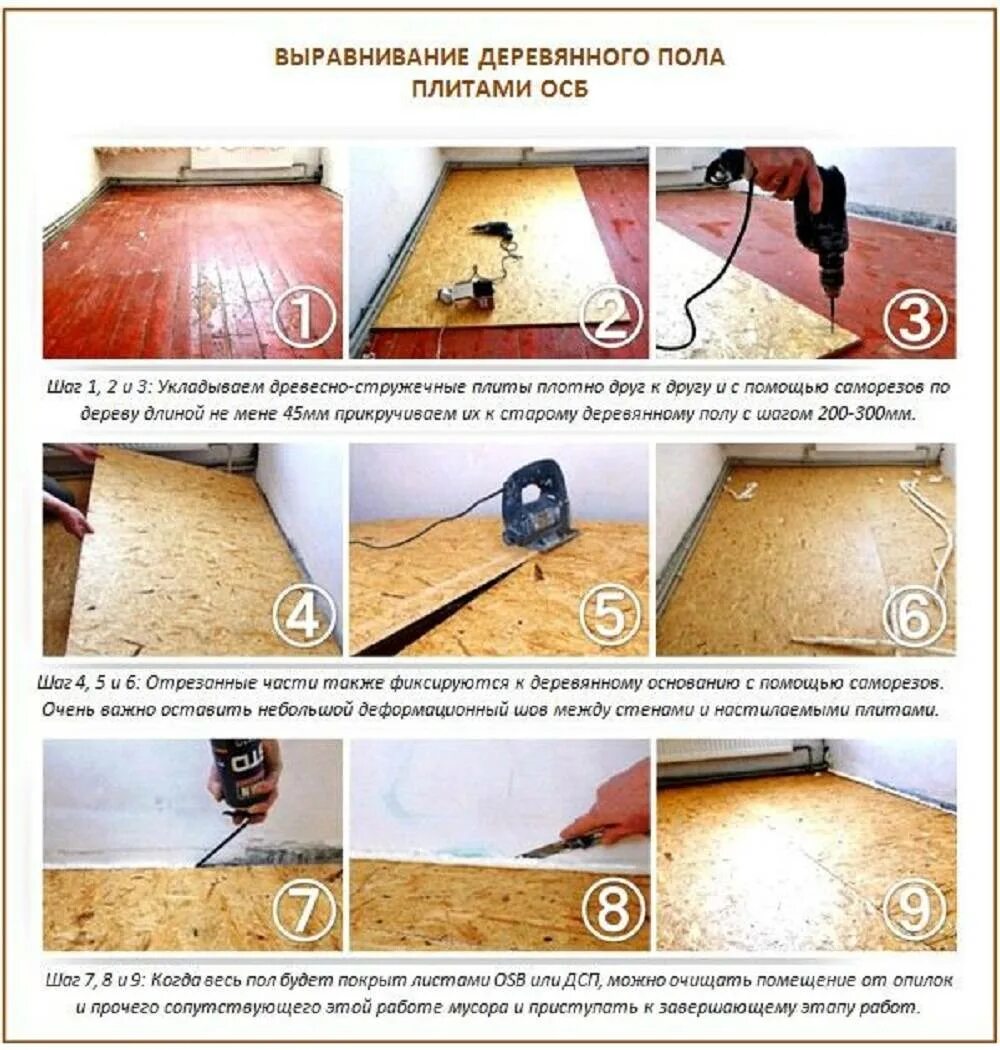 ВЫРАВНИВАНИЕ ДЕРЕВЯННОГО ПОЛА
ПЛИТАМИ ОСБ

1

2

3

Шаг 1, 2 и 3: Укладываем древесно-стружечные плиты плотно друг к другу и с помощью саморезов по дереву длиной не мене 45мм прикручиваем их к старому деревянному полу с шагом 200-300мм.

4

5

6

Шаг 4, 5 и 6: Отрезанные части также фиксируются к деревянному основанию с помощью саморезов. Очень важно оставить небольшой деформационный шов между стенами и настилаемыми плитами.

7

8

9

Шаг 7, 8 и 9: Когда весь пол будет покрыт листами OSB или ДСП, можно очищать помещение от опилок и прочего сопутствующего этой работе мусора и приступать к завершающему этапу работ.