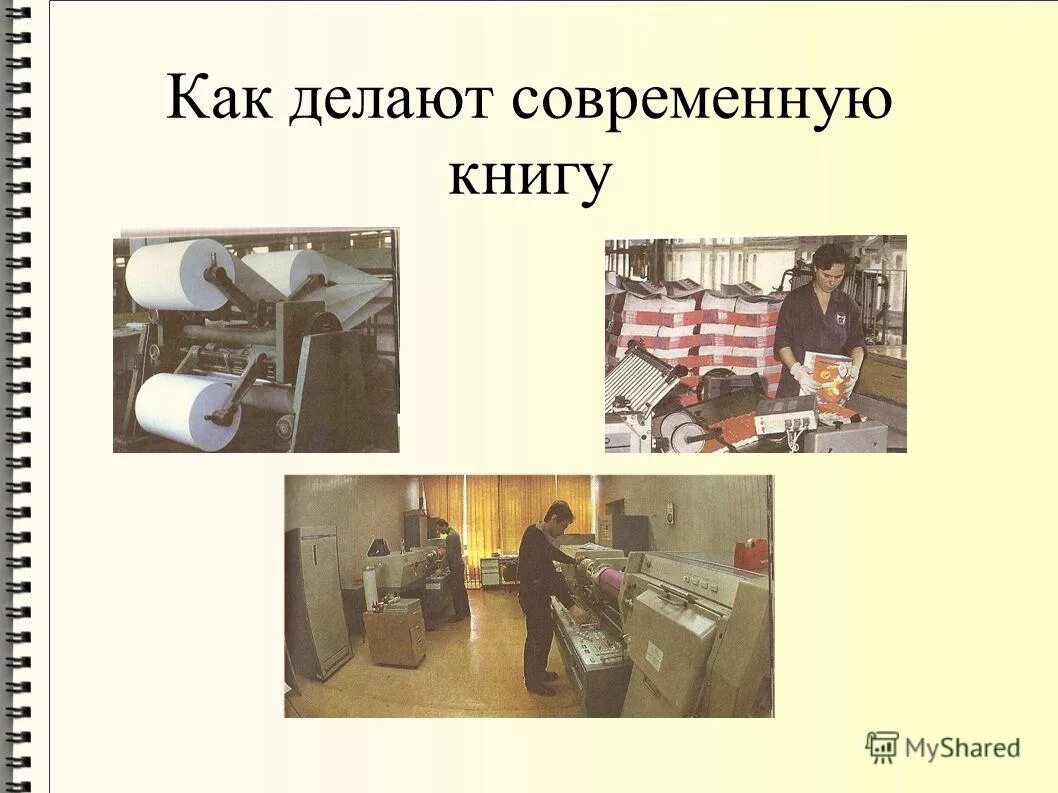 Как делают современную книгу

MyShared