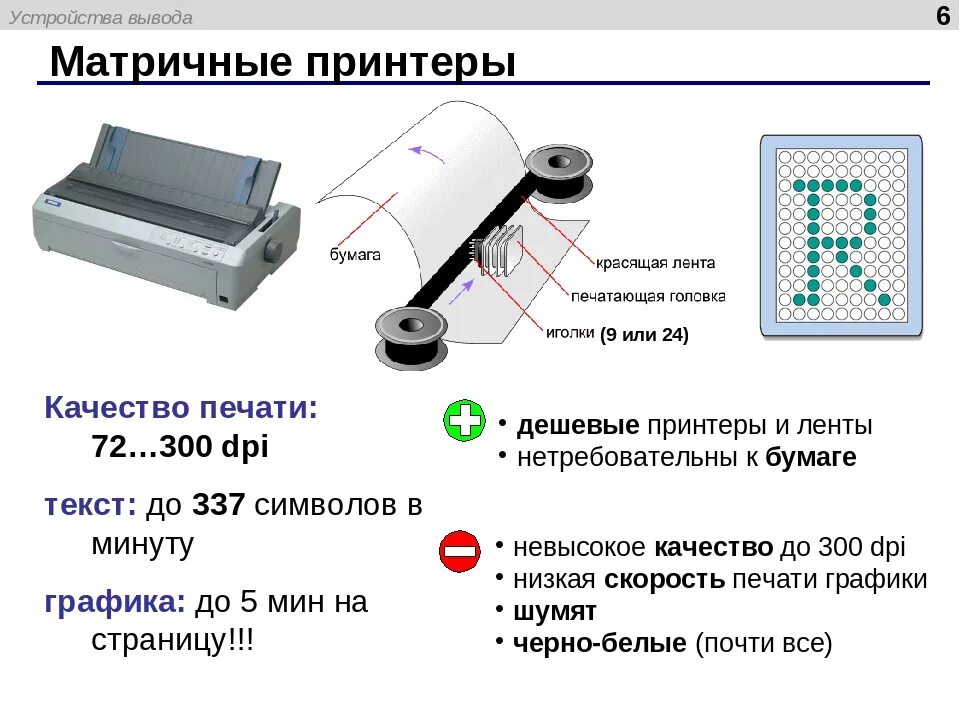 Устройства вывода

6

Матричные принтеры

бумага

красящая лента

печатающая головка

иголки (9 или 24)

Качество печати: 72…300 dpi

текст: до 337 символов в минуту

графика: до 5 мин на страницу!!!

• дешевые принтеры и ленты
• нетребовательны к бумаге

• невысокое качество до 300 dpi
• низкая скорость печати графики
• шумят
• черно-белые (почти все)