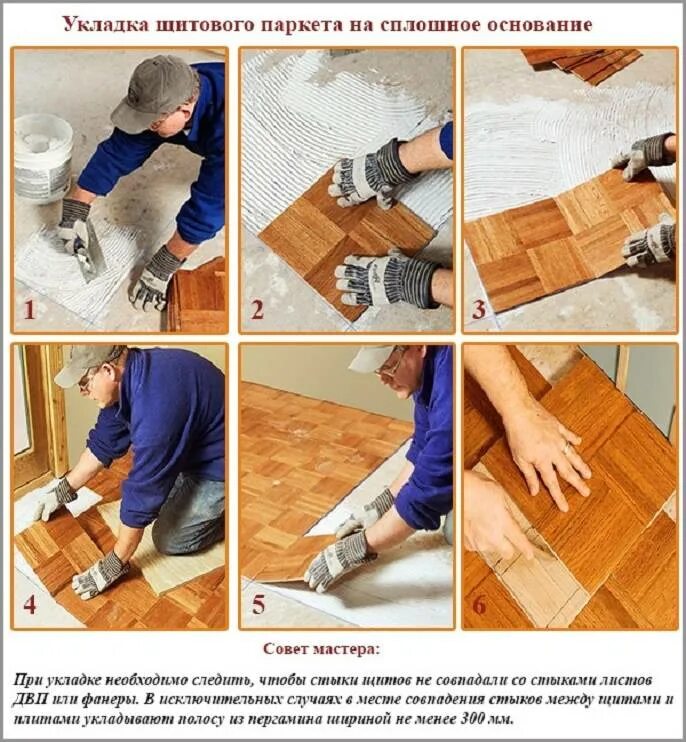 Укладка щитового паркета на сплошное основание

1

2

3

4

5

6

Совет мастера:

При укладке необходимо следить, чтобы стыки щитов не совпадали со стыками листов ДВП или фанеры. В исключительных случаях в месте совпадения стыков между щитами и плитами укладывают полосу из пергамина шириной не менее 300 мм.