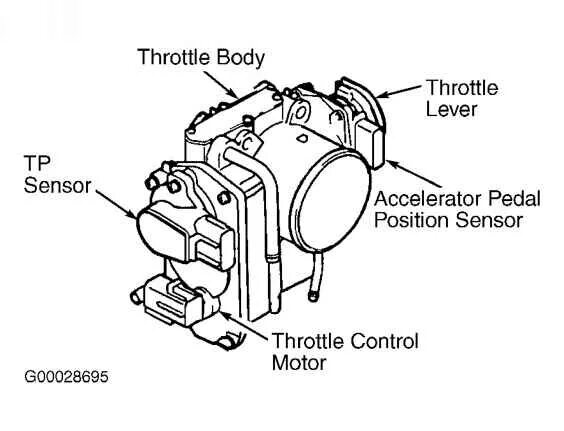 Throttle Body

Throttle Lever

TP Sensor

Accelerator Pedal Position Sensor

Throttle Control Motor

G00028695