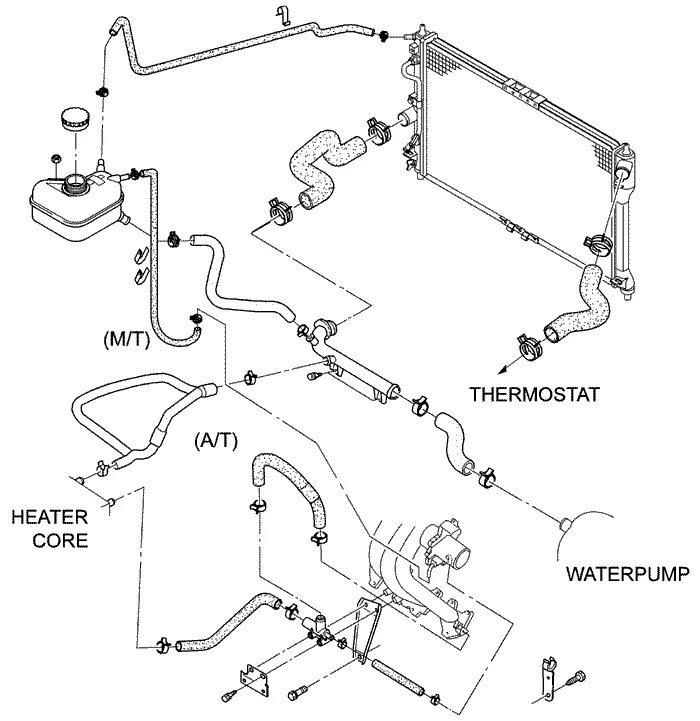 (M/T)

THERMOSTAT

(A/T)

HEATER CORE

WATERPUMP