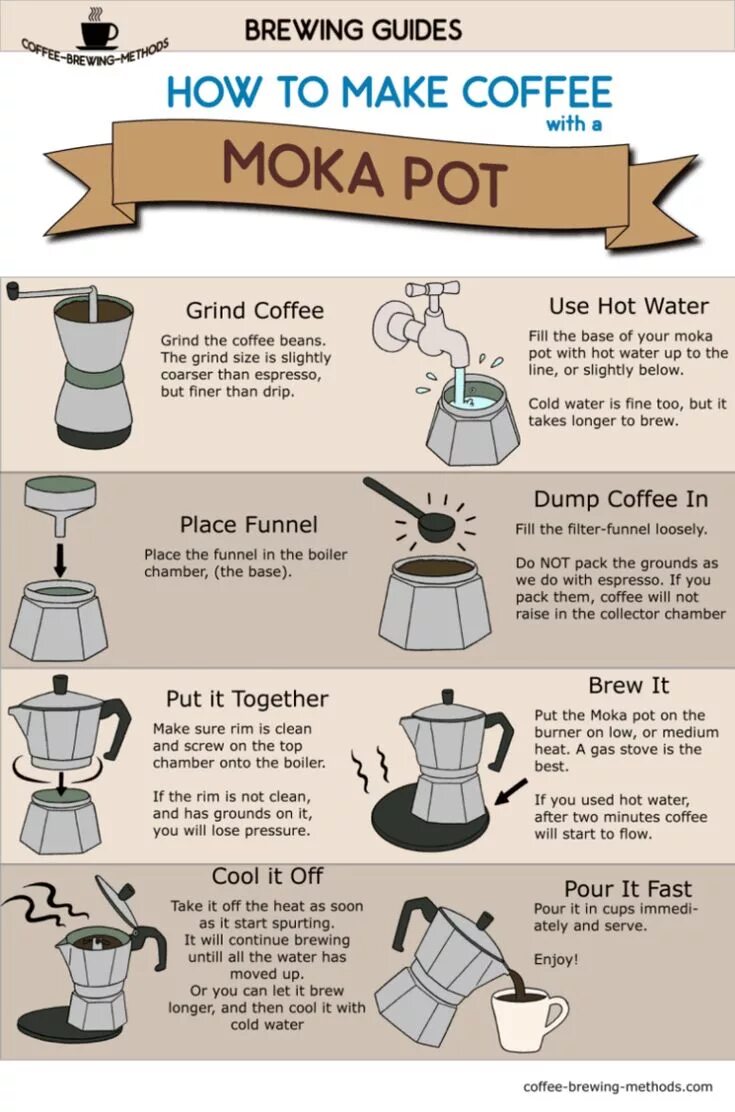 COFFEE-BREWING-METHODS

BREWING GUIDES

HOW TO MAKE COFFEE with a

MOKA POT

Grind Coffee
Grind the coffee beans. The grind size is slightly coarser than espresso, but finer than drip.

Use Hot Water
Fill the base of your moka pot with hot water up to the line, or slightly below.

Cold water is fine too, but it takes longer to brew.

Place Funnel
Place the funnel in the boiler chamber, (the base).

Dump Coffee In
Fill the filter-funnel loosely.

Do NOT pack the grounds as we do with espresso. If you pack them, coffee will not raise in the collector chamber

Put it Together
Make sure rim is clean and screw on the top chamber onto the boiler.

If the rim is not clean, and has grounds on it, you will lose pressure.

Brew It
Put the Moka pot on the burner on low, or medium heat. A gas stove is the best.

If you used hot water, after two minutes coffee will start to flow.

Cool it Off
Take it off the heat as soon as it start spurting. It will continue brewing untill all the water has moved up. Or you can let it brew longer, and then cool it with cold water

Pour It Fast
Pour it in cups immediately and serve.

Enjoy!

coffee-brewing-methods.com