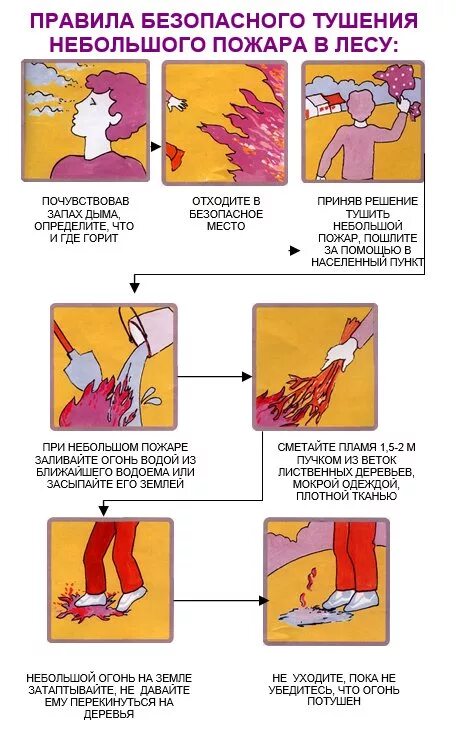 ПРАВИЛА БЕЗОПАСНОГО ТУШЕНИЯ НЕБОЛЬШОГО ПОЖАРА В ЛЕСУ:

ПОЧУВСТВОВАВ ЗАПАХ ДЫМА, ОПРЕДЕЛИТЕ, ЧТО И ГДЕ ГОРИТ

ОТХОДИТЕ В БЕЗОПАСНОЕ МЕСТО

ПРИНЯВ РЕШЕНИЕ ТУШИТЬ НЕБОЛЬШОЙ ПОЖАР, ПОШЛИТЕ ЗА ПОМОЩЬЮ В НАСЕЛЕННЫЙ ПУНКТ

ПРИ НЕБОЛЬШОМ ПОЖАРЕ ЗАЛИВАЙТЕ ОГОНЬ ВОДОЙ ИЗ БЛИЖАЙШЕГО ВОДОЕМА ИЛИ ЗАСЫПАЙТЕ ЕГО ЗЕМЛЕЙ

СМЕТАЙТЕ ПЛАМЯ 1,5-2 М ПУЧКОМ ИЗ ВЕТОК ЛИСТВЕННЫХ ДЕРЕВЬЕВ, МОКРОЙ ОДЕЖДОЙ, ПЛОТНОЙ ТКАНЬЮ

НЕБОЛЬШОЙ ОГОНЬ НА ЗЕМЛЕ ЗАТАПТЫВАЙТЕ, НЕ ДАВАЙТЕ ЕМУ ПЕРЕКИНУТЬСЯ НА ДЕРЕВЬЯ

НЕ УХОДИТЕ, ПОКА НЕ УБЕДИТЕСЬ, ЧТО ОГОНЬ ПОТУШЕН