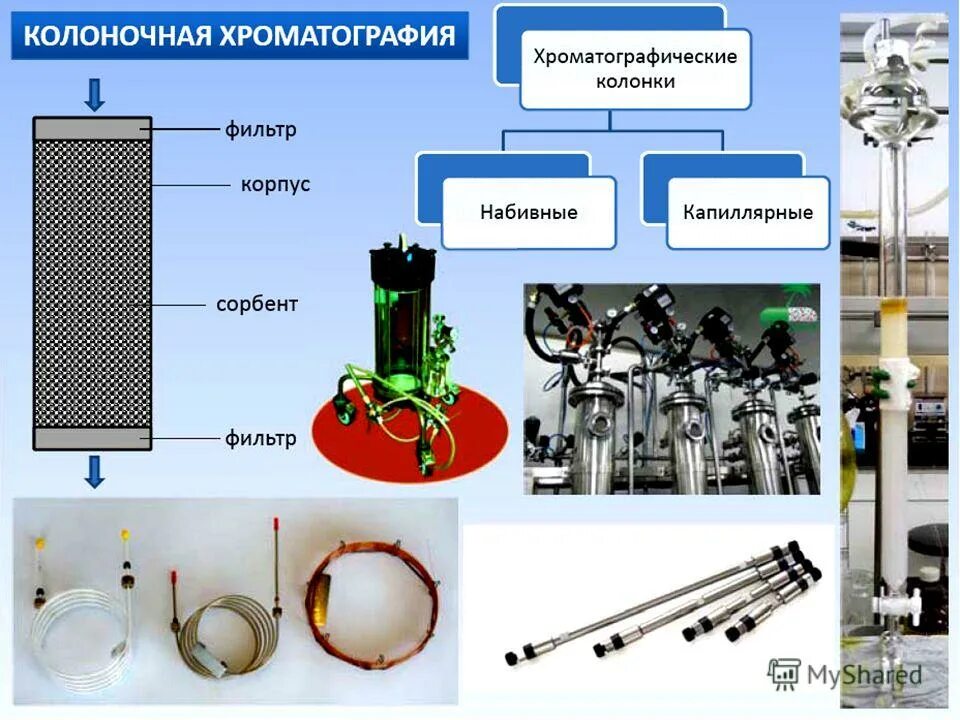 КОЛОНОЧНАЯ ХРОМАТОГРАФИЯ

фильтр
корпус
сорбент
фильтр

Хроматографические колонки

Набивные

Капиллярные

MyShared