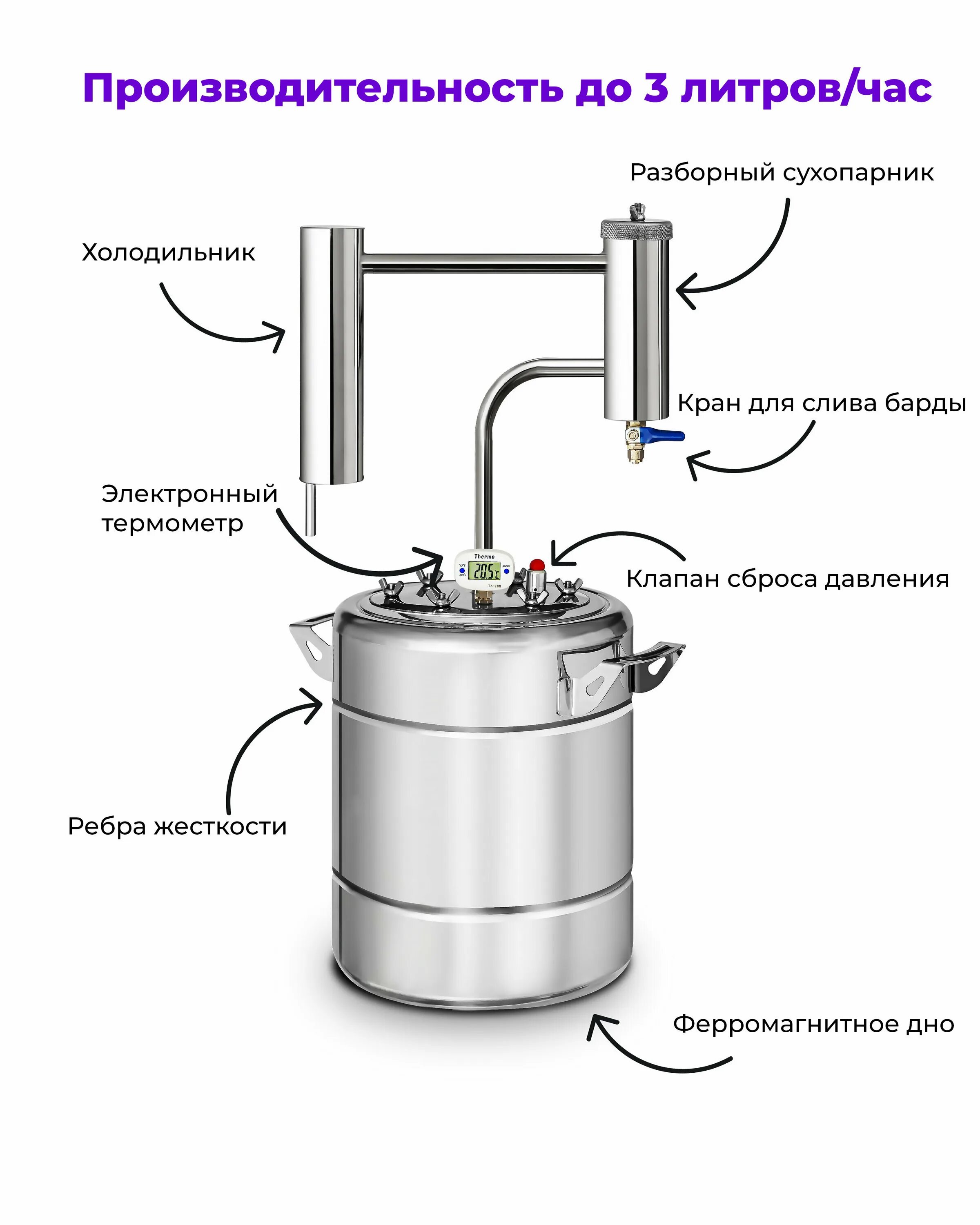 Производительность до 3 литров/час

Разборный сухопарник

Холодильник

Кран для слива барды

Электронный термометр

Thermo

20.5°C

TA-288

Клапан сброса давления

Ребра жесткости

Ферромагнитное дно