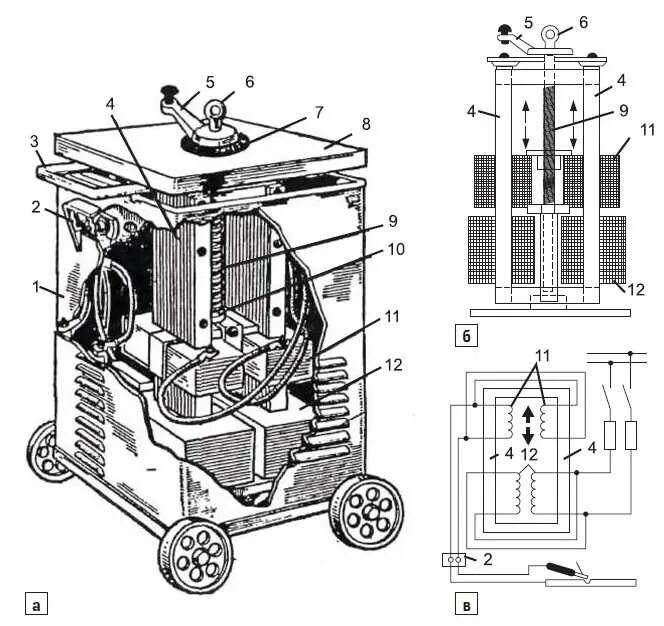 5
6
4
7
8
3
2
9
10
1
11
12
а

5
6
4
4
9
11
12
б

11
4
12
4
2
в