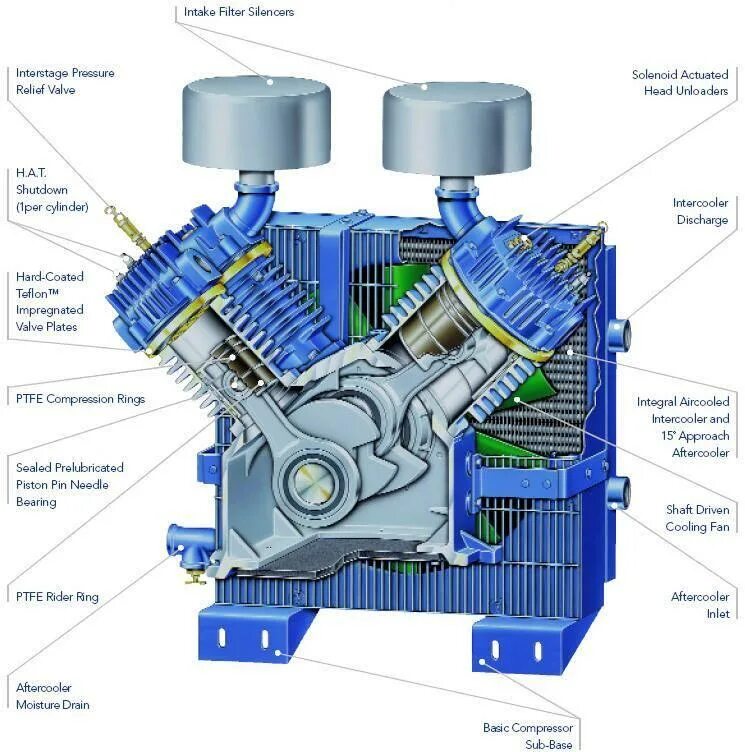 Intake Filter Silencers

Interstage Pressure Relief Valve

H.A.T. Shutdown (1per cylinder)

Hard-Coated Teflon™ Impregnated Valve Plates

PTFE Compression Rings

Sealed Prelubricated Piston Pin Needle Bearing

PTFE Rider Ring

Aftercooler Moisture Drain

Solenoid Actuated Head Unloaders

Intercooler Discharge

Integral Aircooled Intercooler and 15° Approach Aftercooler

Shaft Driven Cooling Fan

Aftercooler Inlet

Basic Compressor Sub-Base