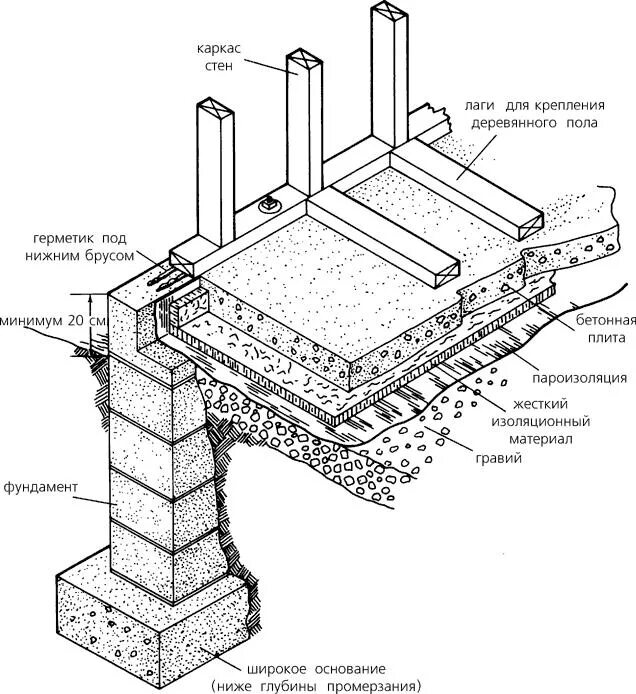 каркас стен

лаги для крепления деревянного пола

герметик под нижним брусом

минимум 20 см

бетонная плита

пароизоляция

жесткий изоляционный материал

гравий

фундамент

широкое основание (ниже глубины промерзания)