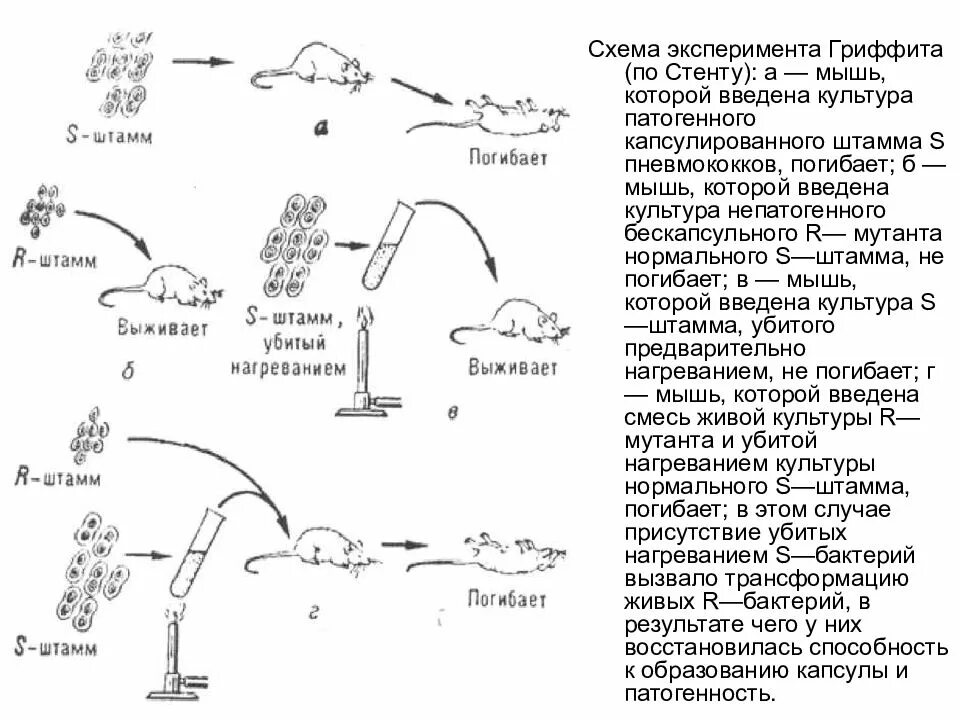 S-штамм

а

Погибает

R-штамм

Выживает

б

S-штамм, убитый нагреванием

Выживает

в

R-штамм

S-штамм

г

Погибает

Схема эксперимента Гриффита (по Стенту): а — мышь, которой введена культура патогенного капсулированного штамма S пневмококков, погибает; б — мышь, которой введена культура непатогенного бескапсульного R— мутанта нормального S—штамма, не погибает; в — мышь, которой введена культура S —штамма, убитого предварительно нагреванием, не погибает; г — мышь, которой введена смесь живой культуры R— мутанта и убитой нагреванием культуры нормального S—штамма, погибает; в этом случае присутствие убитых нагреванием S—бактерий вызвало трансформацию живых R—бактерий, в результате чего у них восстановилась способность к образованию капсулы и патогенность.