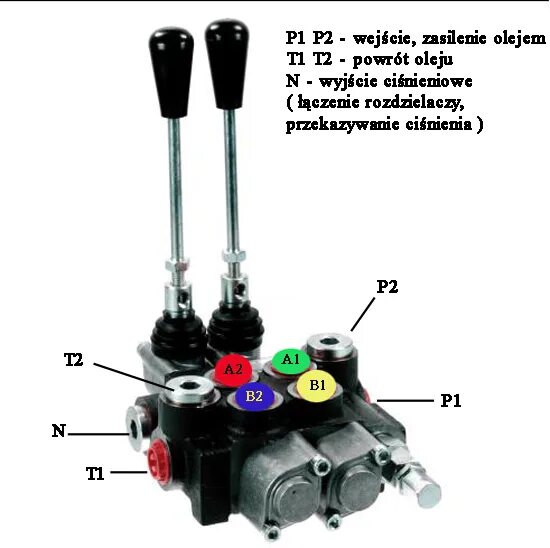 P1 P2 - wejście, zasilenie olejem
T1 T2 - powrót oleju
N - wyjście ciśnieniowe
( łączenie rozdzielaczy, przekazywanie ciśnienia )

P2
T2
A2
A1
B2
B1
P1
N
T1