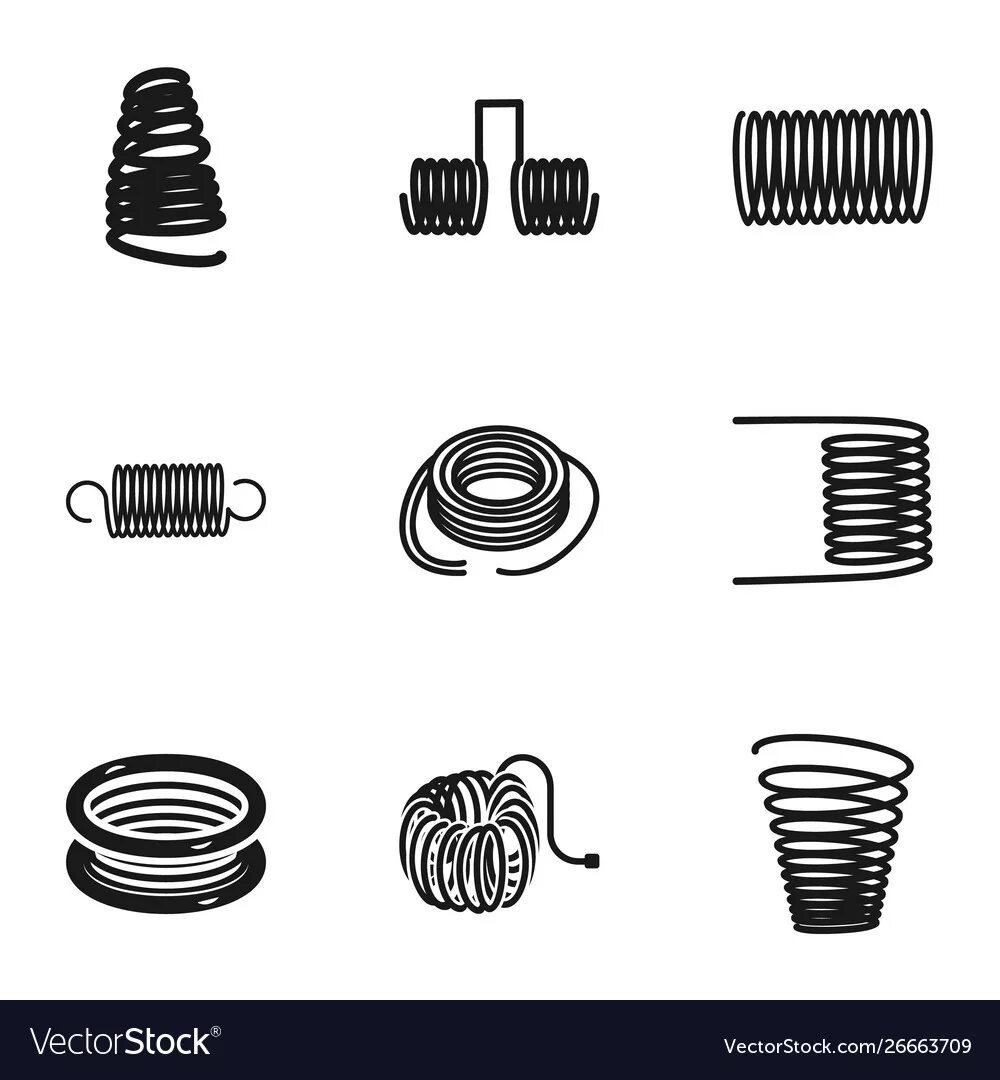 VectorStock®

VectorStock.com/26663709