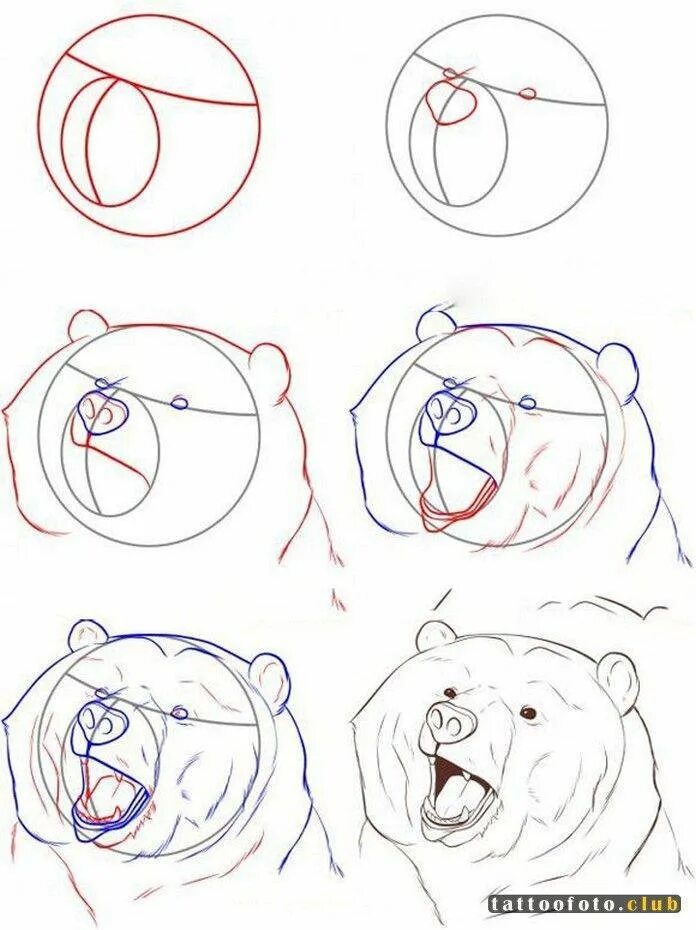 tattoofoto.club