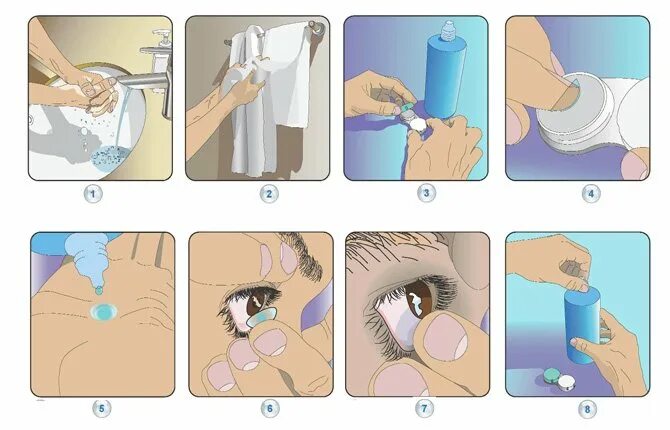 1

2

3

4

5

6

7

8