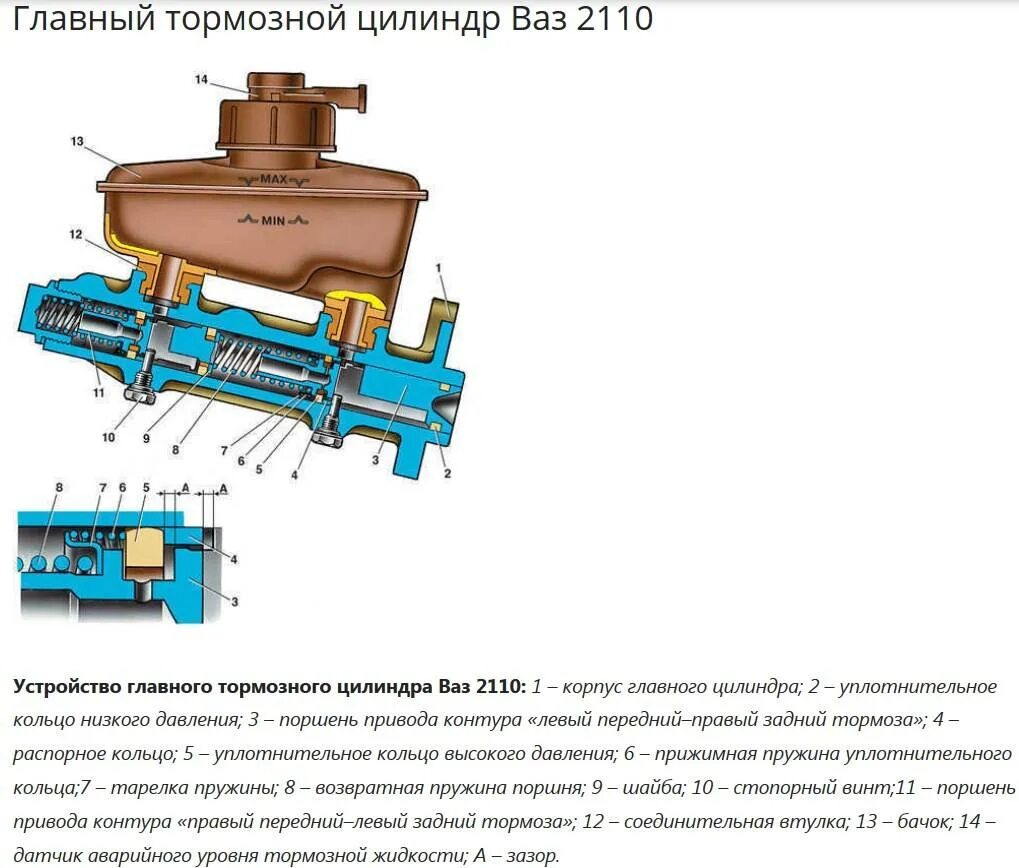 Главный тормозной цилиндр Ваз 2110

14
13
MAX
MIN
12
1
11
10
9
8
7
6
5
4
3
2

8 7 6 5 A A
4
3

**Устройство главного тормозного цилиндра Ваз 2110:** 1 – корпус главного цилиндра; 2 – уплотнительное кольцо низкого давления; 3 – поршень привода контура «левый передний–правый задний тормоза»; 4 – распорное кольцо; 5 – уплотнительное кольцо высокого давления; 6 – прижимная пружина уплотнительного кольца;7 – тарелка пружины; 8 – возвратная пружина поршня; 9 – шайба; 10 – стопорный винт;11 – поршень привода контура «правый передний–левый задний тормоза»; 12 – соединительная втулка; 13 – бачок; 14 – датчик аварийного уровня тормозной жидкости; А – зазор.