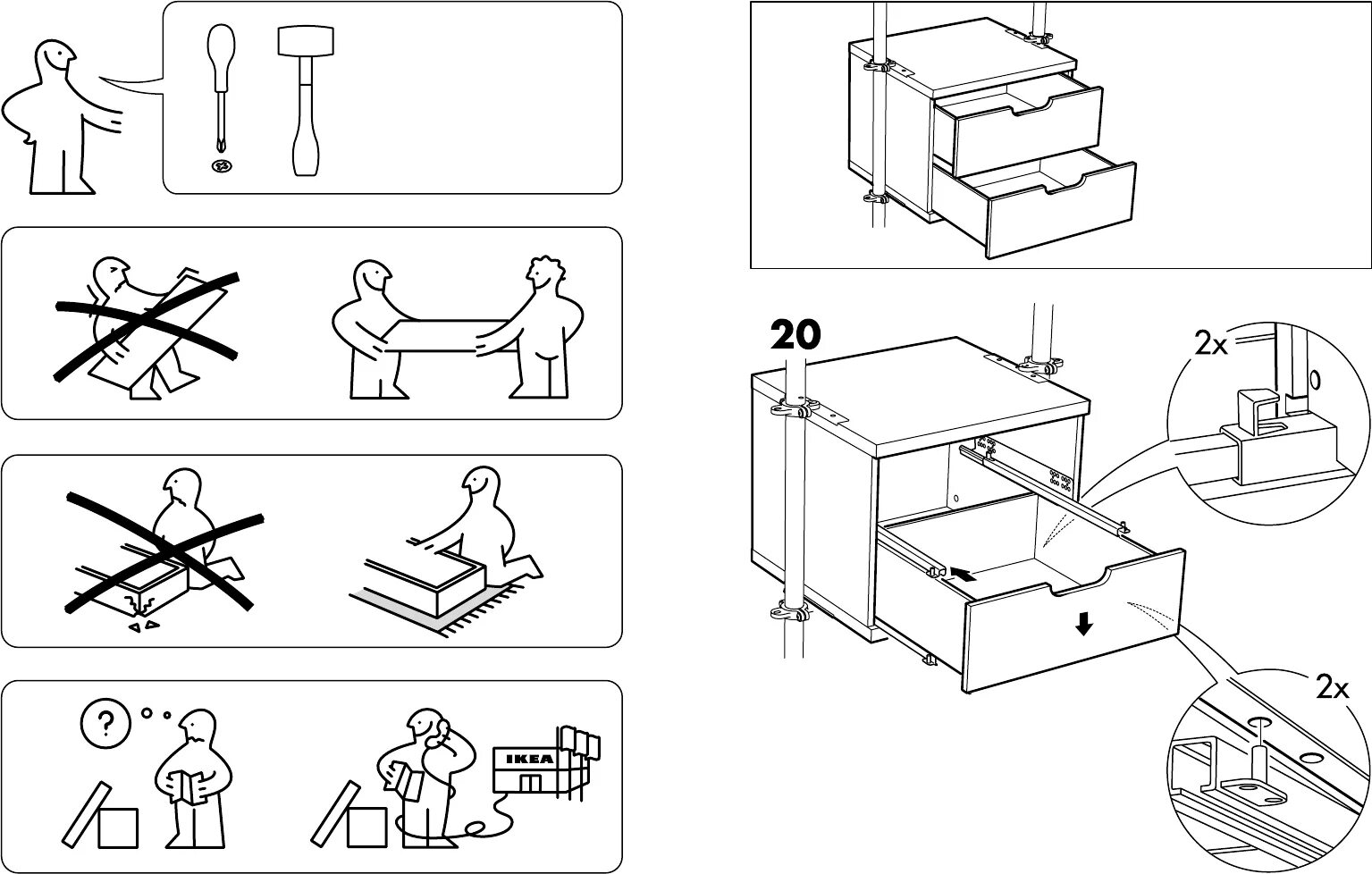 ?

IKEA

20

2x

2x