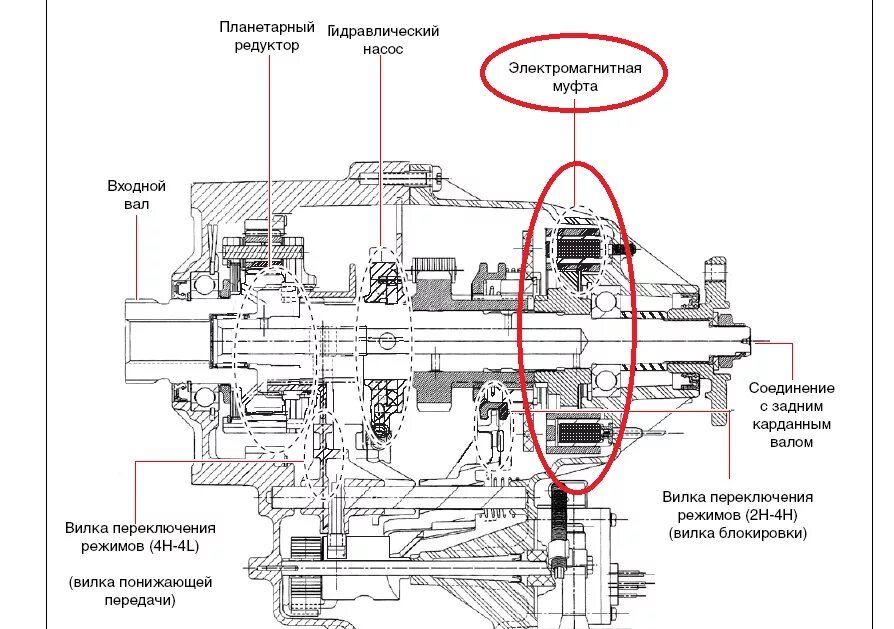 Планетарный редуктор

Гидравлический насос

Электромагнитная муфта

Входной вал

Соединение с задним карданным валом

Вилка переключения режимов (2H-4H) (вилка блокировки)

Вилка переключения режимов (4H-4L)

(вилка понижающей передачи)