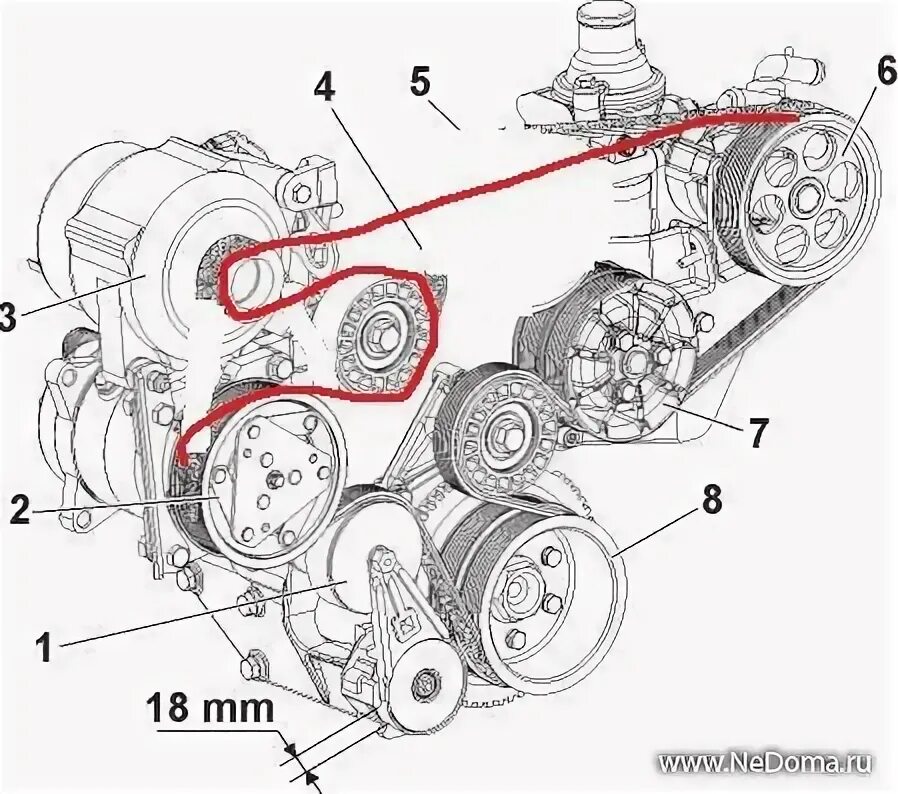 4
5
6
3
7
2
8
1
18 mm
www.NeDoma.ru