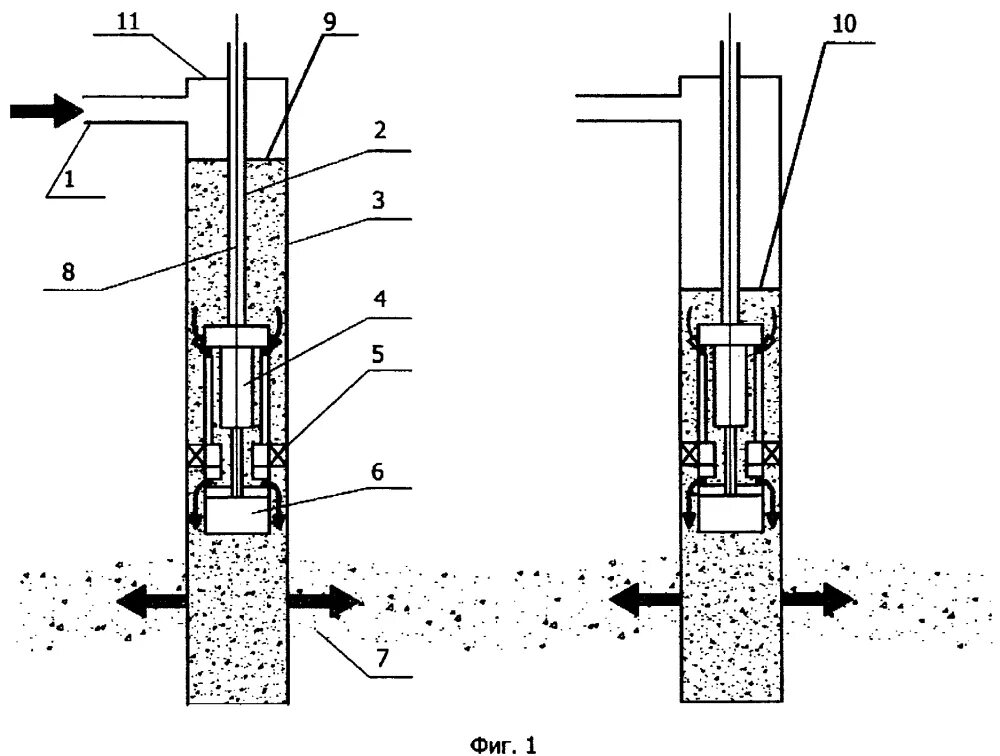 11
9
10
1
2
3
8
4
5
6
7
Фиг. 1