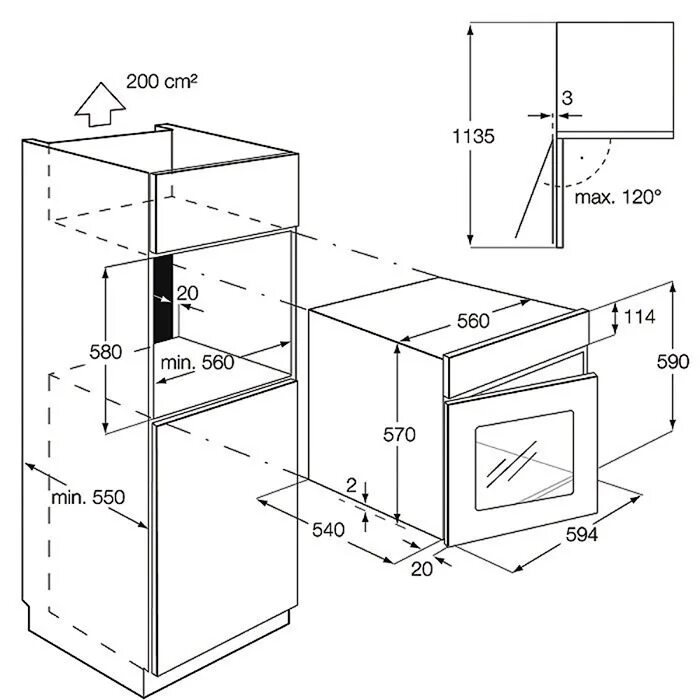 200 cm²

1135

3

max. 120°

20

580

min. 560

560

114

590

570

min. 550

2

540

20

594