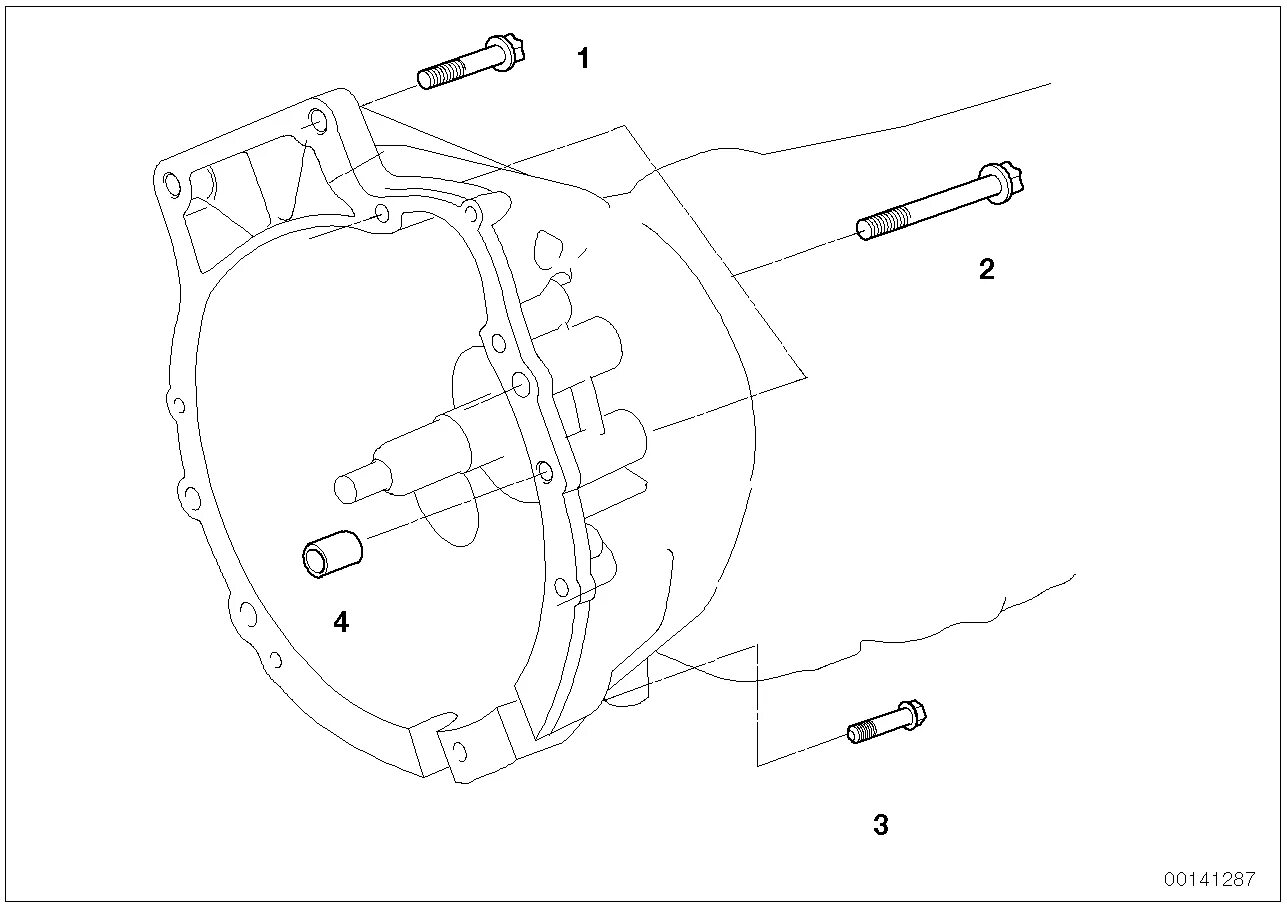 1

2

4

3

00141287