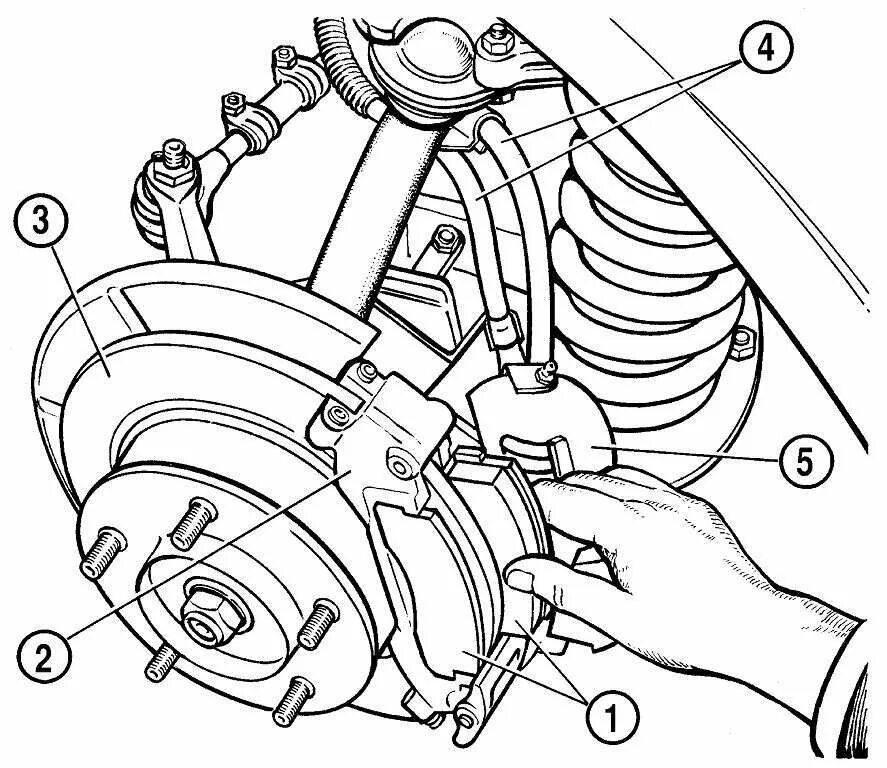 4
3
5
2
1