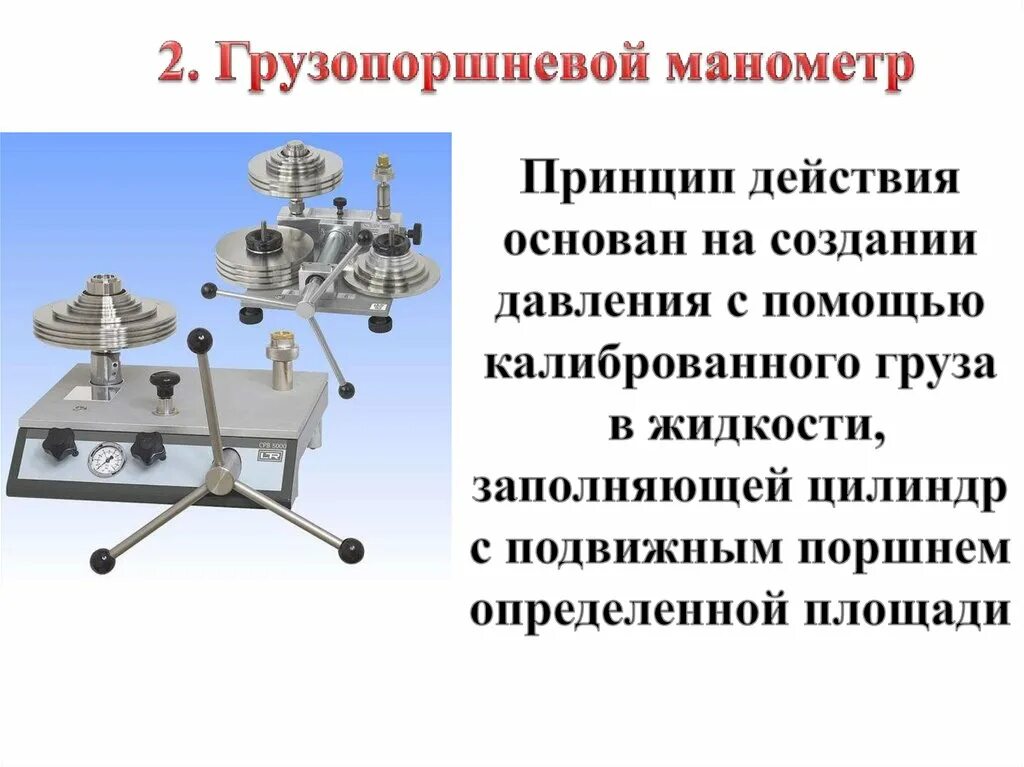 2. Грузопоршневой манометр

Принцип действия основан на создании давления с помощью калиброванного груза в жидкости, заполняющей цилиндр с подвижным поршнем определенной площади

CPB 5000