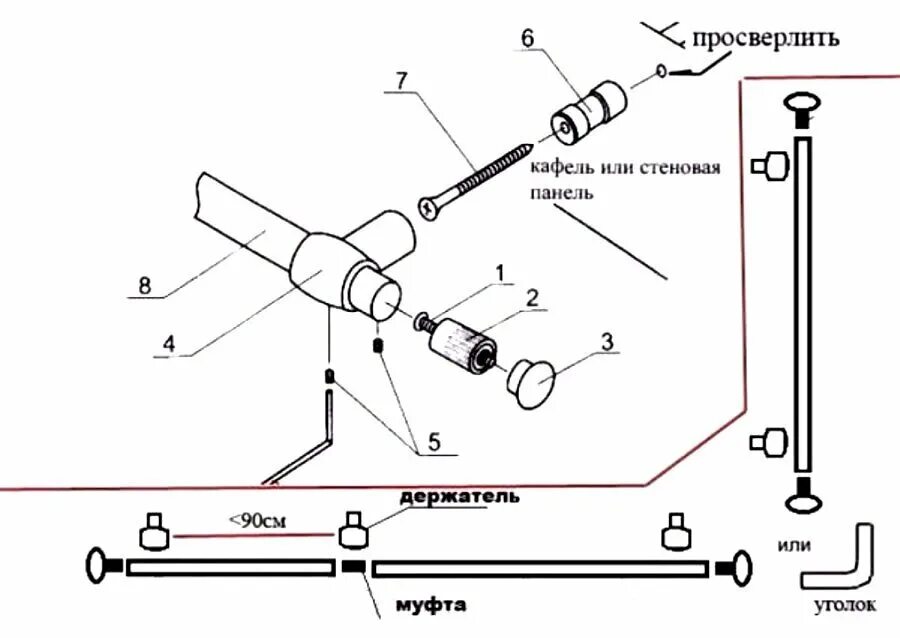 просверлить

6

7

кафель или стеновая панель

8

4

1

2

3

5

держатель

<90см

муфта

или

уголок