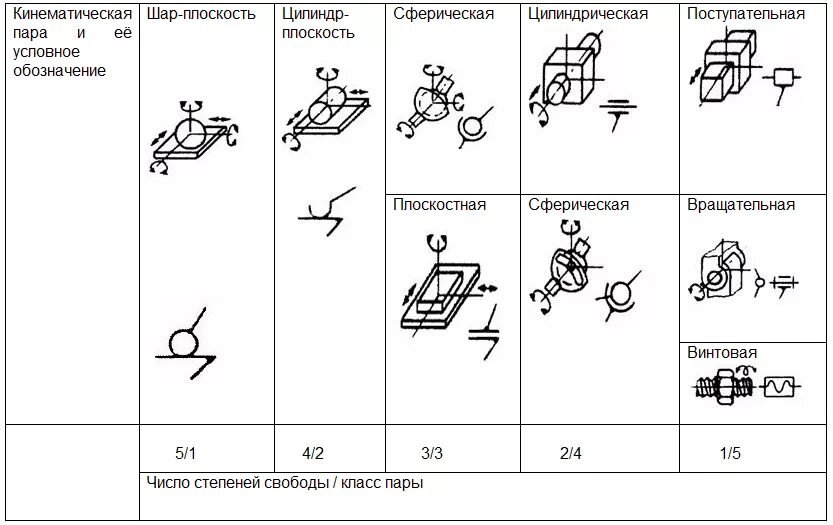 | Кинематическая пара и её условное обозначение | Шар-плоскость | Цилиндр-плоскость | Сферическая | Цилиндрическая | Поступательная |
|---|---|---|---|---|---|
| | | | Плоскостная | Сферическая | Вращательная |
| | | | | | Винтовая |
| | 5/1 | 4/2 | 3/3 | 2/4 | 1/5 |
| | Число степеней свободы / класс пары | | | | |