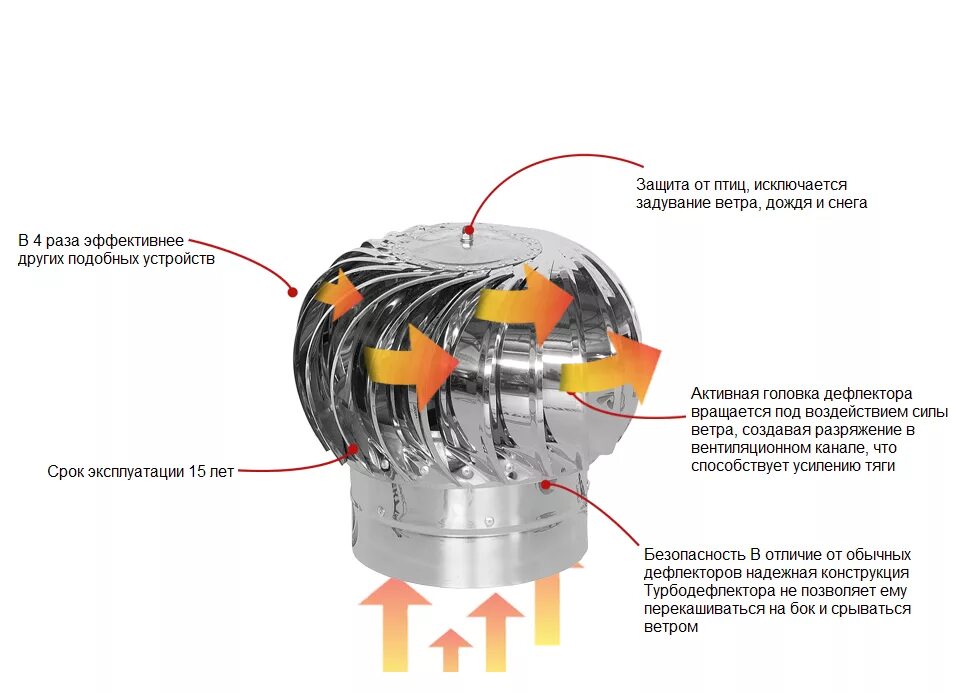 Защита от птиц, исключается задувание ветра, дождя и снега

В 4 раза эффективнее других подобных устройств

Активная головка дефлектора вращается под воздействием силы ветра, создавая разряжение в вентиляционном канале, что способствует усилению тяги

Срок эксплуатации 15 лет

Безопасность В отличие от обычных дефлекторов надежная конструкция Турбодефлектора не позволяет ему перекашиваться на бок и срываться ветром