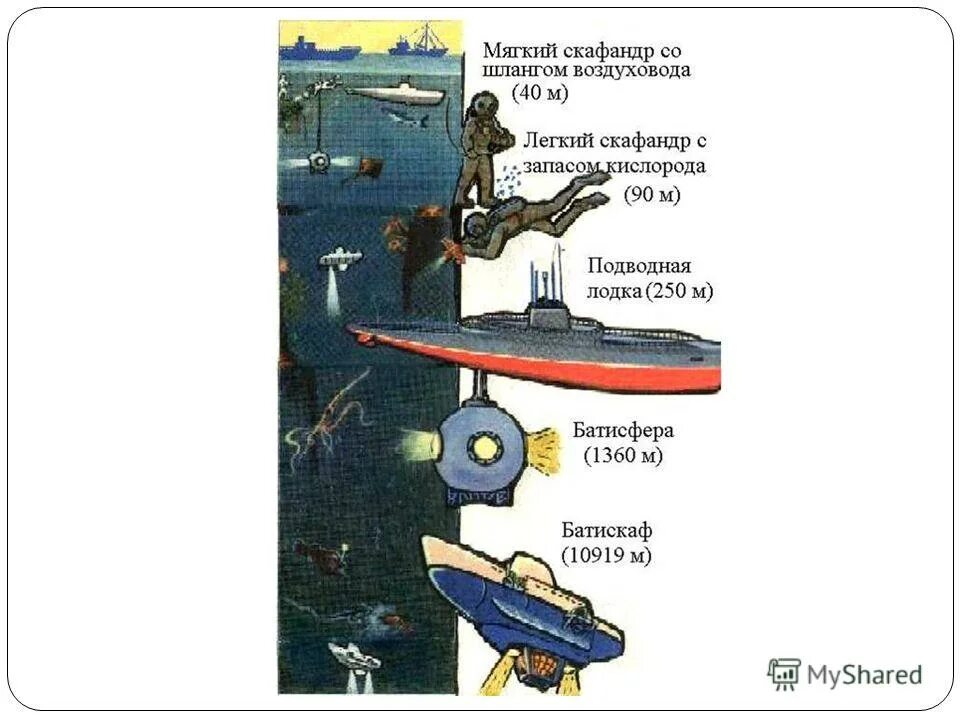 Мягкий скафандр со шлангом воздуховода (40 м)

Легкий скафандр с запасом кислорода (90 м)

Подводная лодка (250 м)

Батисфера (1360 м)

Батискаф (10919 м)

MyShared