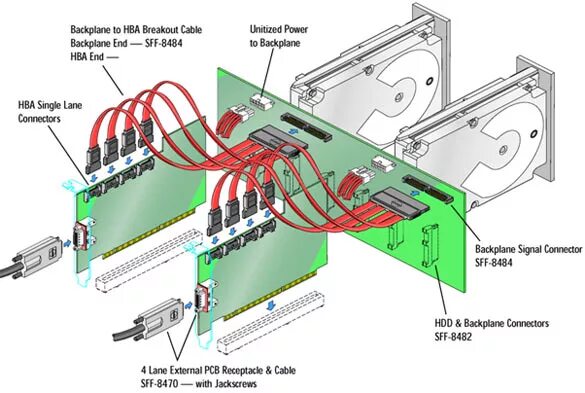 Backplane to HBA Breakout Cable
Backplane End — SFF-8484
HBA End —

Unitized Power
to Backplane

HBA Single Lane
Connectors

Backplane Signal Connector
SFF-8484

HDD & Backplane Connectors
SFF-8482

4 Lane External PCB Receptacle & Cable
SFF-8470 — with Jackscrews