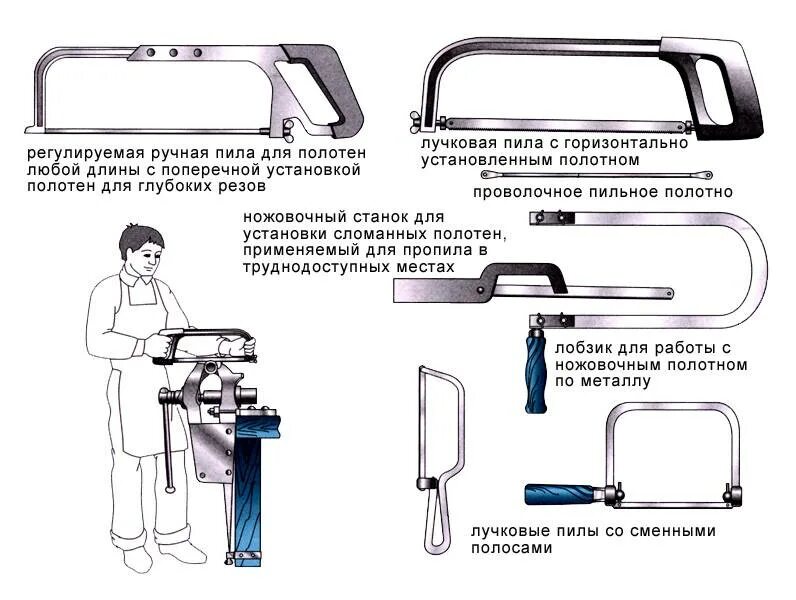 регулируемая ручная пила для полотен любой длины с поперечной установкой полотен для глубоких резов

лучковая пила с горизонтально установленным полотном

проволочное пильное полотно

ножовочный станок для установки сломанных полотен, применяемый для пропила в труднодоступных местах

лобзик для работы с ножовочным полотном по металлу

лучковые пилы со сменными полосами