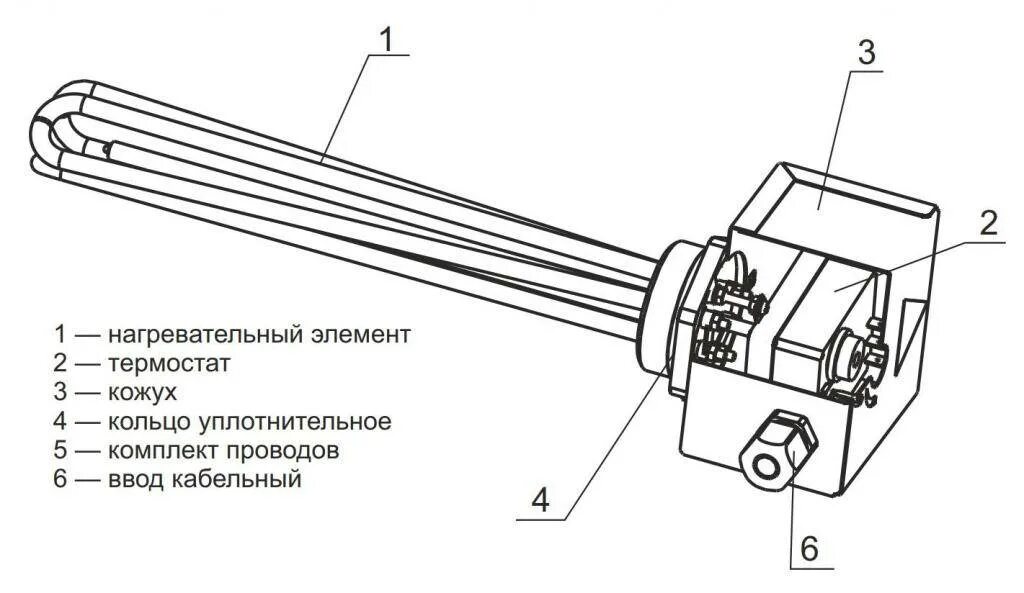 1
3
2
1 — нагревательный элемент
2 — термостат
3 — кожух
4 — кольцо уплотнительное
5 — комплект проводов
6 — ввод кабельный
4
6