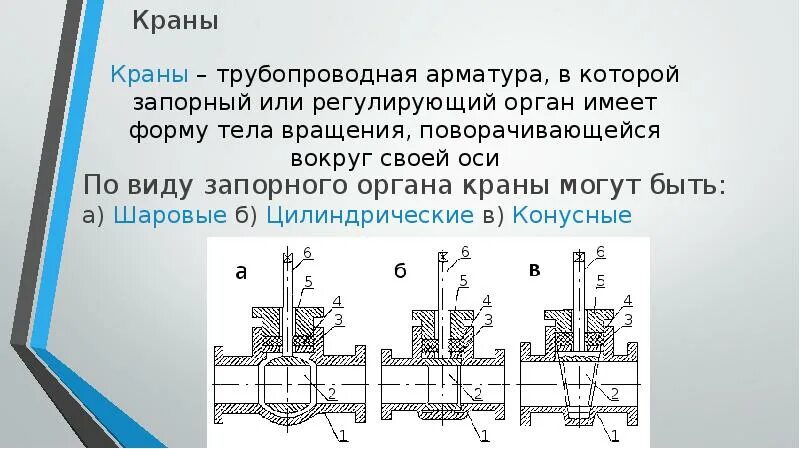 Краны

Краны – трубопроводная арматура, в которой запорный или регулирующий орган имеет форму тела вращения, поворачивающейся вокруг своей оси

По виду запорного органа краны могут быть:
а) Шаровые б) Цилиндрические в) Конусные

а
6
5
4
3
2
1

б
6
5
4
3
2
1

в
6
5
4
3
2
1