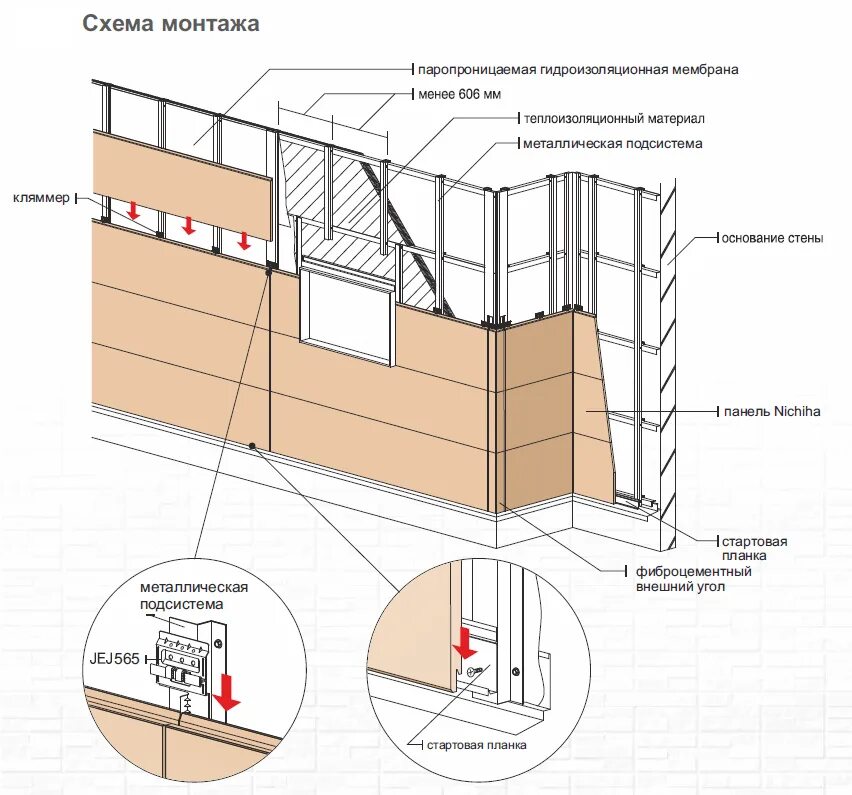 Схема монтажа

паропроницаемая гидроизоляционная мембрана

менее 606 мм

теплоизоляционный материал

металлическая подсистема

кляммер

основание стены

панель Nichiha

стартовая планка

фиброцементный внешний угол

металлическая подсистема

JEJ565

стартовая планка