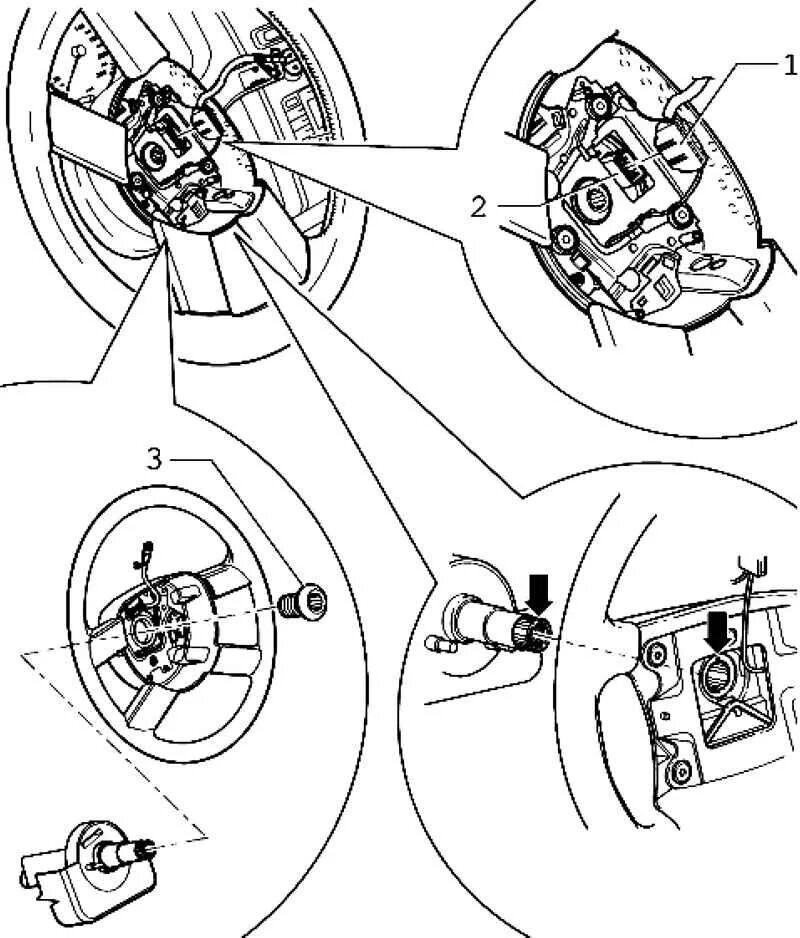 1
2
3