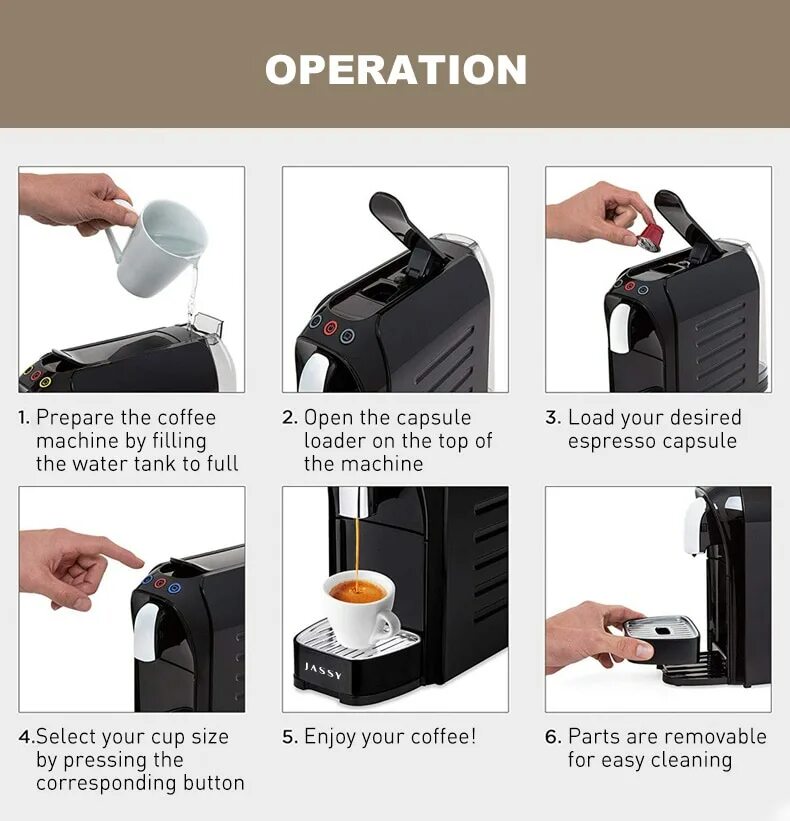 OPERATION

1. Prepare the coffee machine by filling the water tank to full

2. Open the capsule loader on the top of the machine

3. Load your desired espresso capsule

4.Select your cup size by pressing the corresponding button

JASSY

5. Enjoy your coffee!

6. Parts are removable for easy cleaning