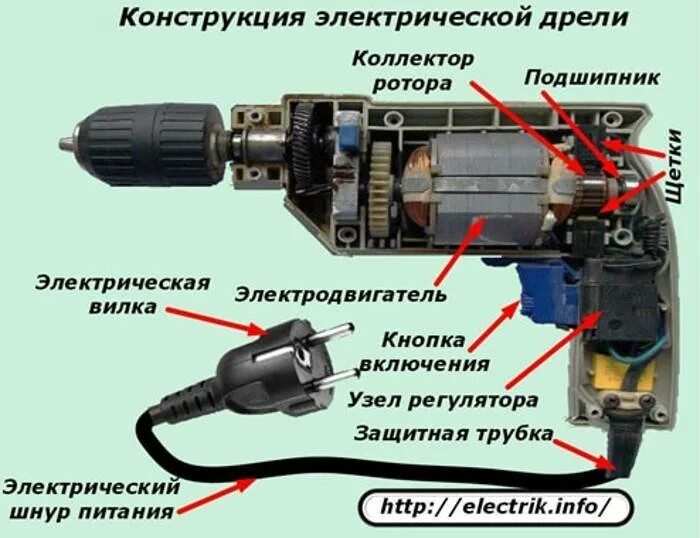 Конструкция электрической дрели

Коллектор ротора

Подшипник

Щетки

Электрическая вилка

Электродвигатель

Кнопка включения

Узел регулятора

Защитная трубка

Электрический шнур питания

http://electrik.info/