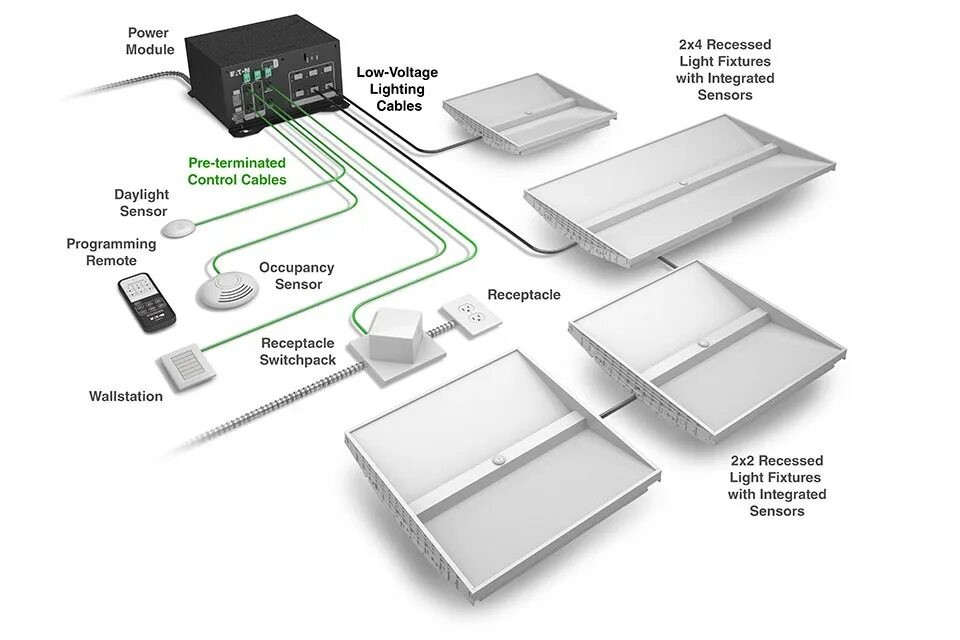 Power Module

Low-Voltage Lighting Cables

2x4 Recessed Light Fixtures with Integrated Sensors

Pre-terminated Control Cables

Daylight Sensor

Programming Remote

Occupancy Sensor

Receptacle

Receptacle Switchpack

Wallstation

2x2 Recessed Light Fixtures with Integrated Sensors