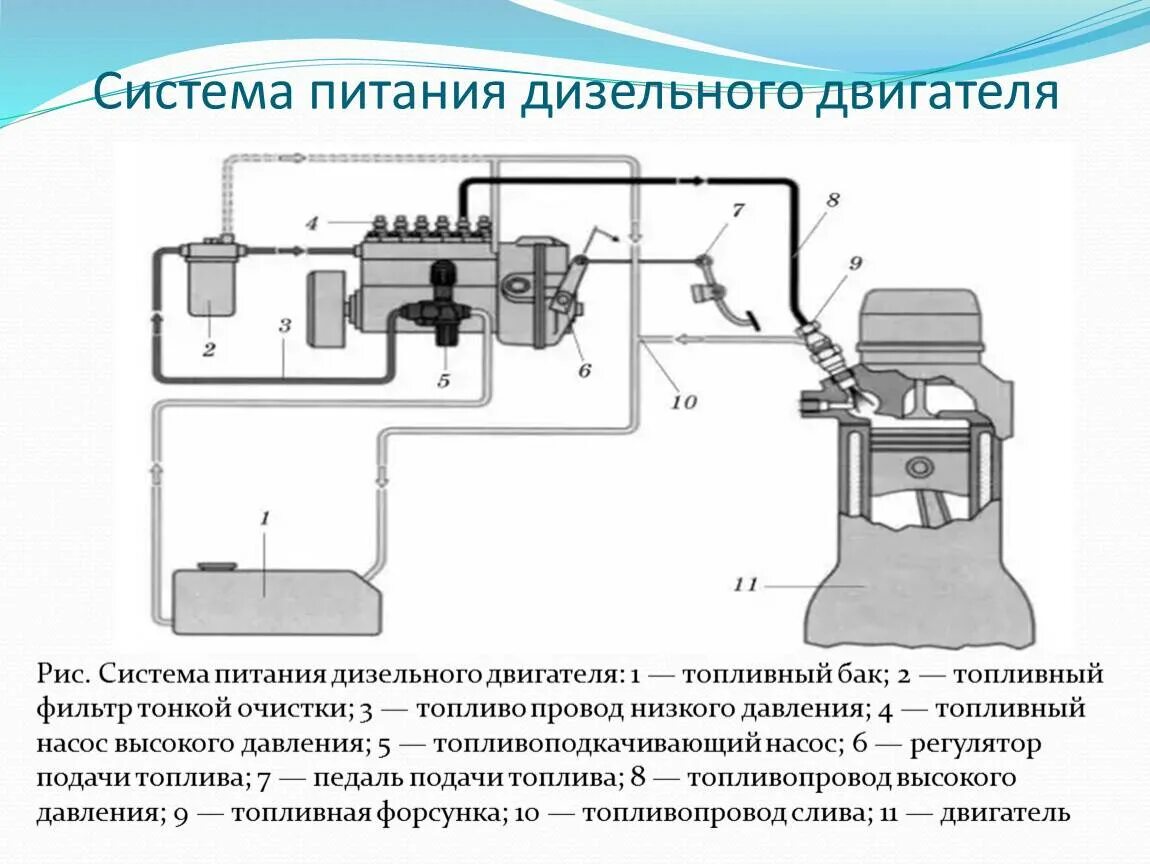 Система питания дизельного двигателя

4
7
8
9
2
3
5
6
10
1
11

Рис. Система питания дизельного двигателя: 1 — топливный бак; 2 — топливный фильтр тонкой очистки; 3 — топливо провод низкого давления; 4 — топливный насос высокого давления; 5 — топливоподкачивающий насос; 6 — регулятор подачи топлива; 7 — педаль подачи топлива; 8 — топливопровод высокого давления; 9 — топливная форсунка; 10 — топливопровод слива; 11 — двигатель