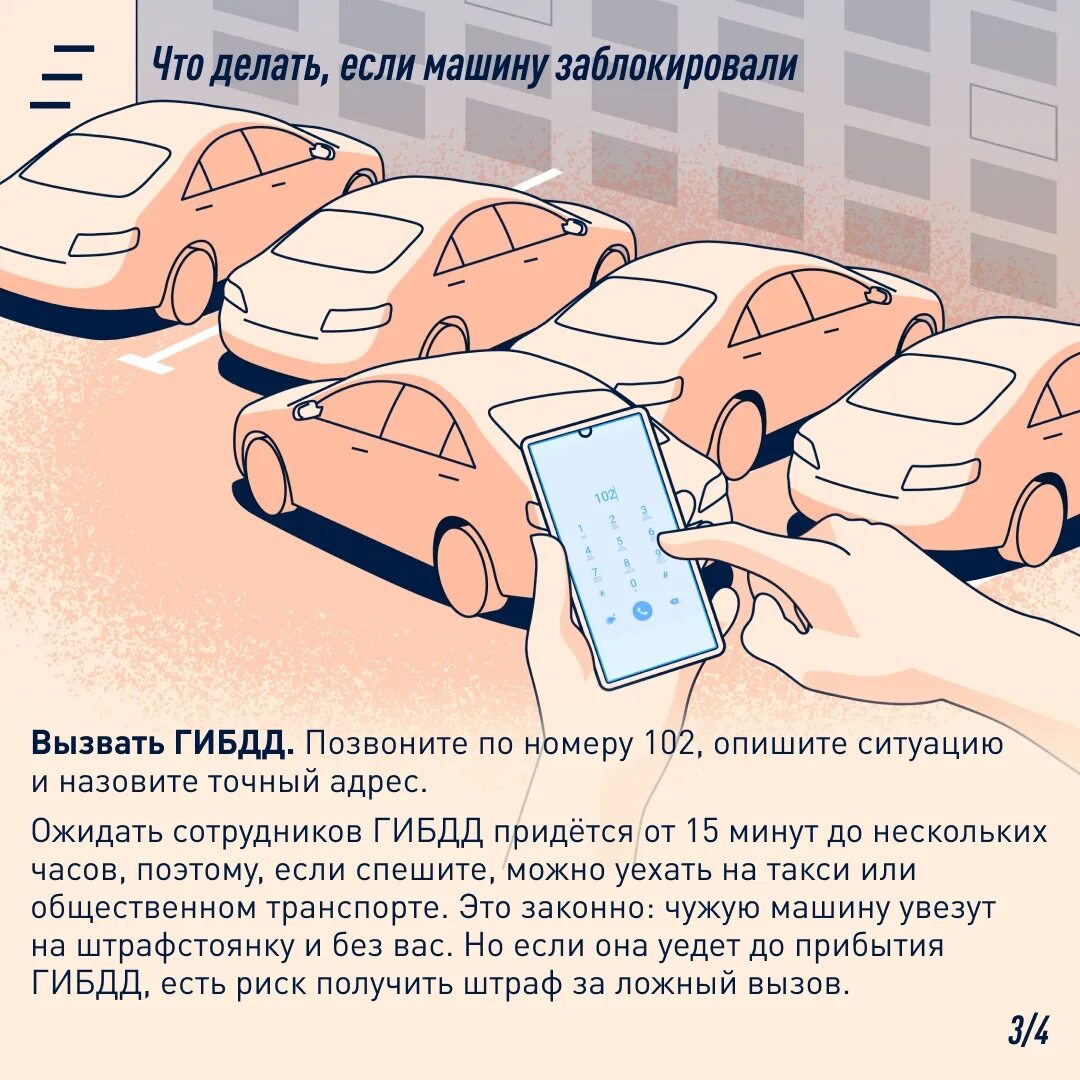 Что делать, если машину заблокировали

102
1 2 3
4 5 6
7 8 9
* 0 #

Вызвать ГИБДД. Позвоните по номеру 102, опишите ситуацию и назовите точный адрес.

Ожидать сотрудников ГИБДД придётся от 15 минут до нескольких часов, поэтому, если спешите, можно уехать на такси или общественном транспорте. Это законно: чужую машину увезут на штрафстоянку и без вас. Но если она уедет до прибытия ГИБДД, есть риск получить штраф за ложный вызов.

3/4