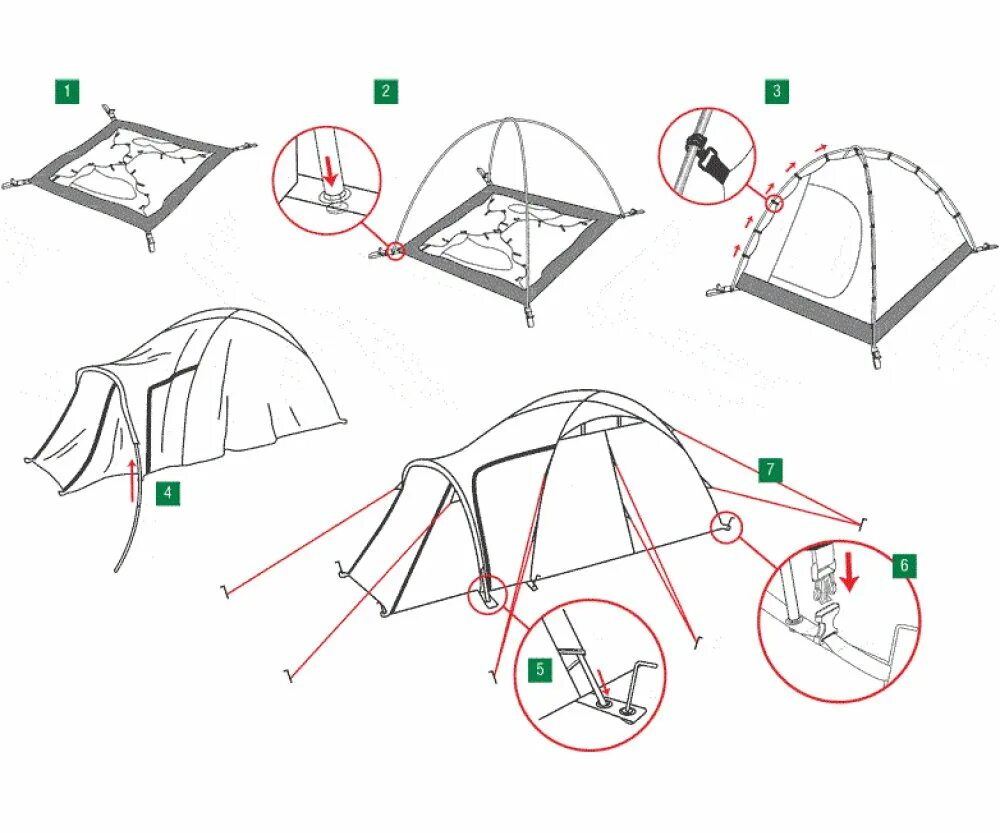 1

2

3

4

7

6

5